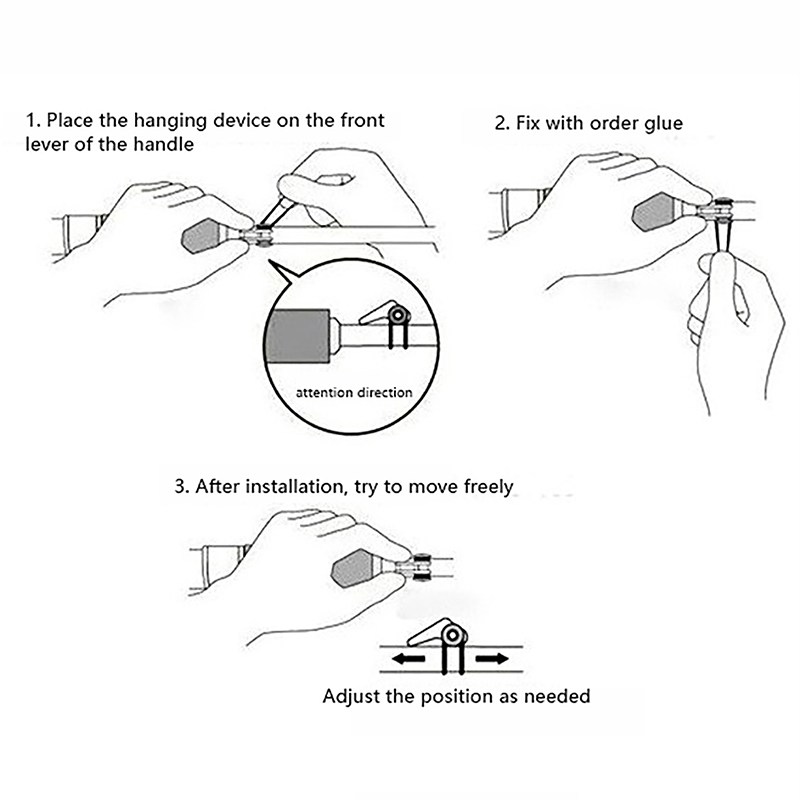 1. Place the hanging device on the front lever of the handle

attention direction

2. Fix with order glue

3. After installation, try to move freely

Adjust the position as needed