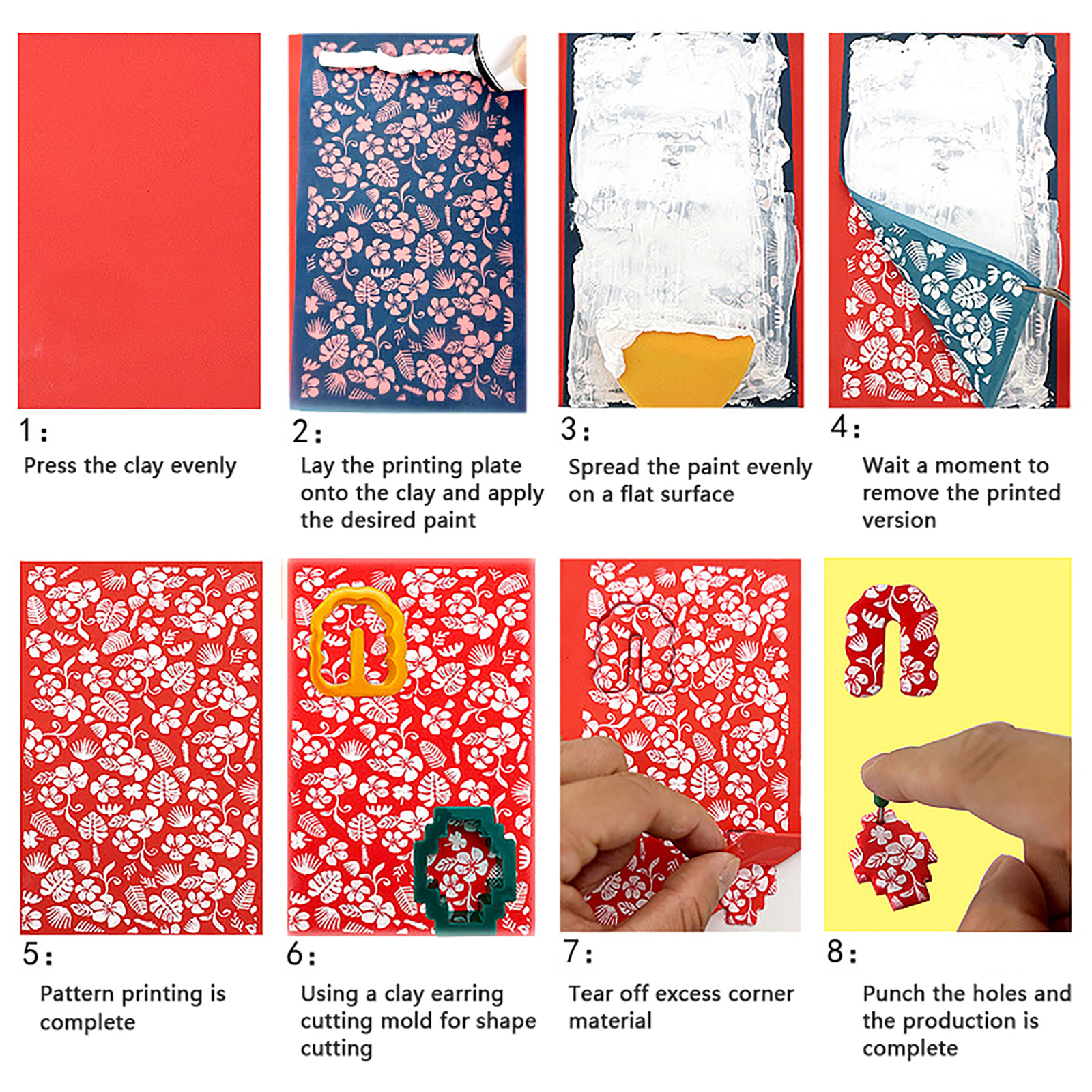 1:
Press the clay evenly

2:
Lay the printing plate onto the clay and apply the desired paint

3:
Spread the paint evenly on a flat surface

4:
Wait a moment to remove the printed version

5:
Pattern printing is complete

6:
Using a clay earring cutting mold for shape cutting

7:
Tear off excess corner material

8:
Punch the holes and the production is complete