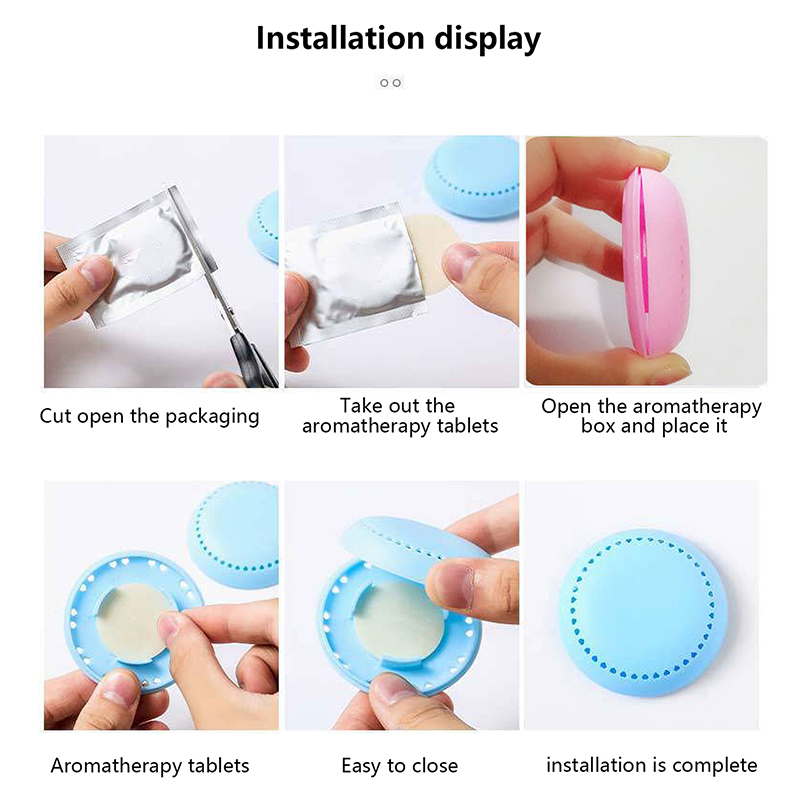 Installation display

Cut open the packaging

Take out the aromatherapy tablets

Open the aromatherapy box and place it

Aromatherapy tablets

Easy to close

installation is complete