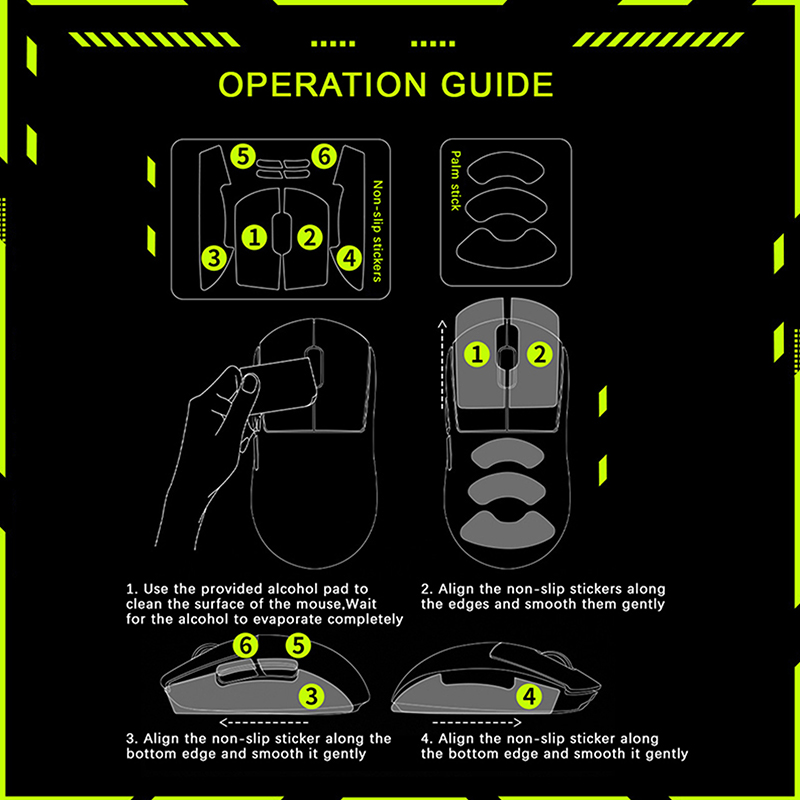 OPERATION GUIDE

5 6

1 2

3 4

Non-slip stickers

Palm stick

1 2

1. Use the provided alcohol pad to clean the surface of the mouse,Wait for the alcohol to evaporate completely

2. Align the non-slip stickers along the edges and smooth them gently

6 5

3

4

3. Align the non-slip sticker along the bottom edge and smooth it gently

4. Align the non-slip sticker along the bottom edge and smooth it gently