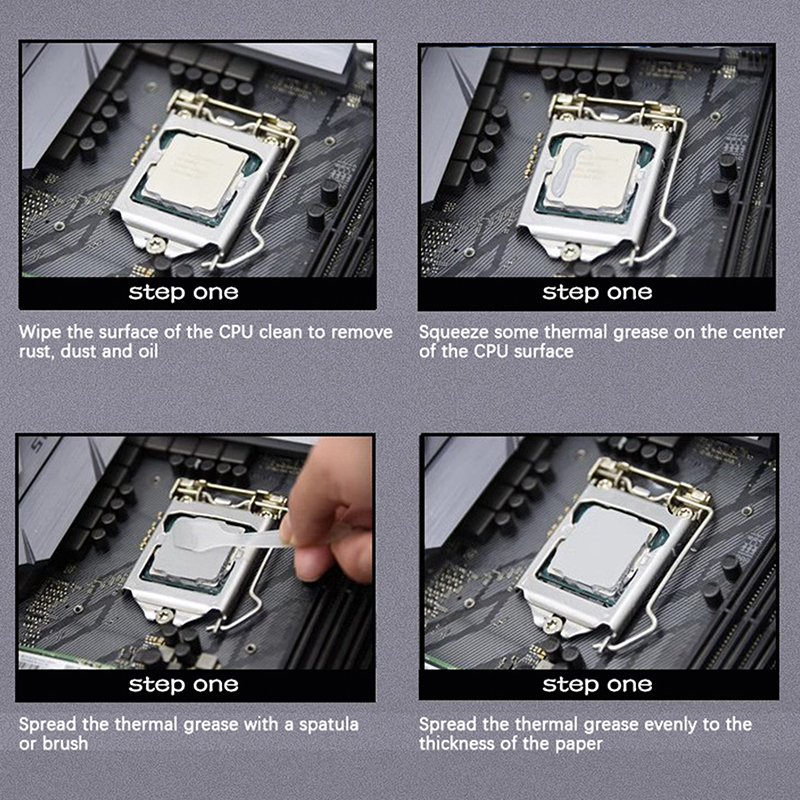 step one

Wipe the surface of the CPU clean to remove rust, dust and oil

step one

Squeeze some thermal grease on the center of the CPU surface

step one

Spread the thermal grease with a spatula or brush

step one

Spread the thermal grease evenly to the thickness of the paper