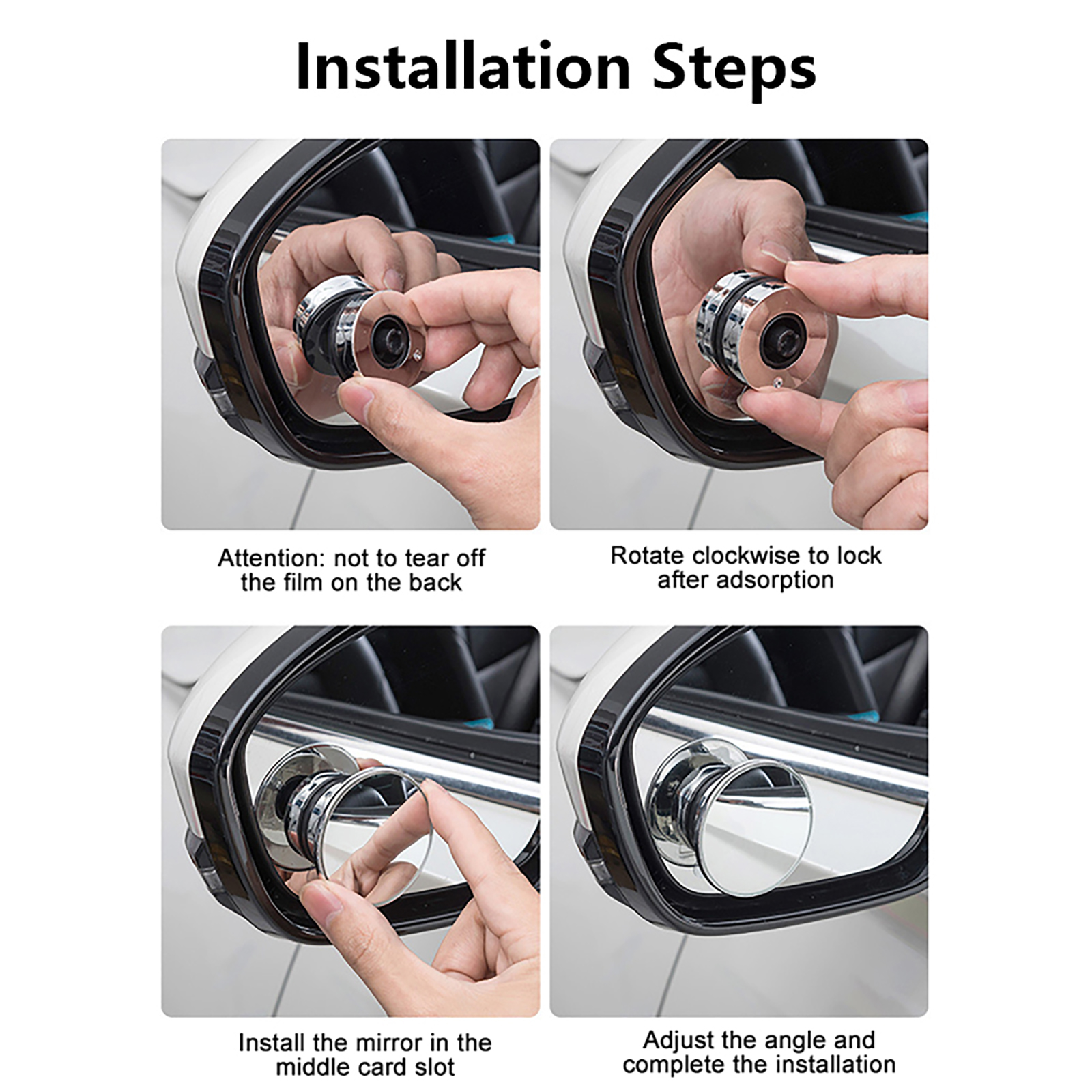 Installation Steps

Attention: not to tear off the film on the back

Rotate clockwise to lock after adsorption

Install the mirror in the middle card slot

Adjust the angle and complete the installation