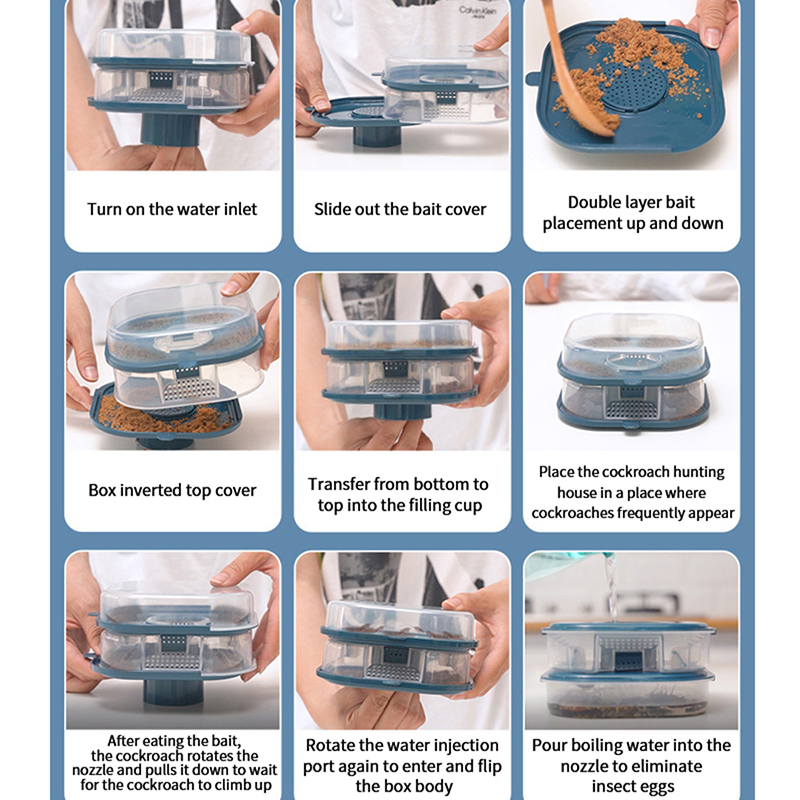 Calvin Klein

Turn on the water inlet

Slide out the bait cover

Double layer bait placement up and down

Box inverted top cover

Transfer from bottom to top into the filling cup

Place the cockroach hunting house in a place where cockroaches frequently appear

After eating the bait, the cockroach rotates the nozzle and pulls it down to wait for the cockroach to climb up

Rotate the water injection port again to enter and flip the box body

Pour boiling water into the nozzle to eliminate insect eggs