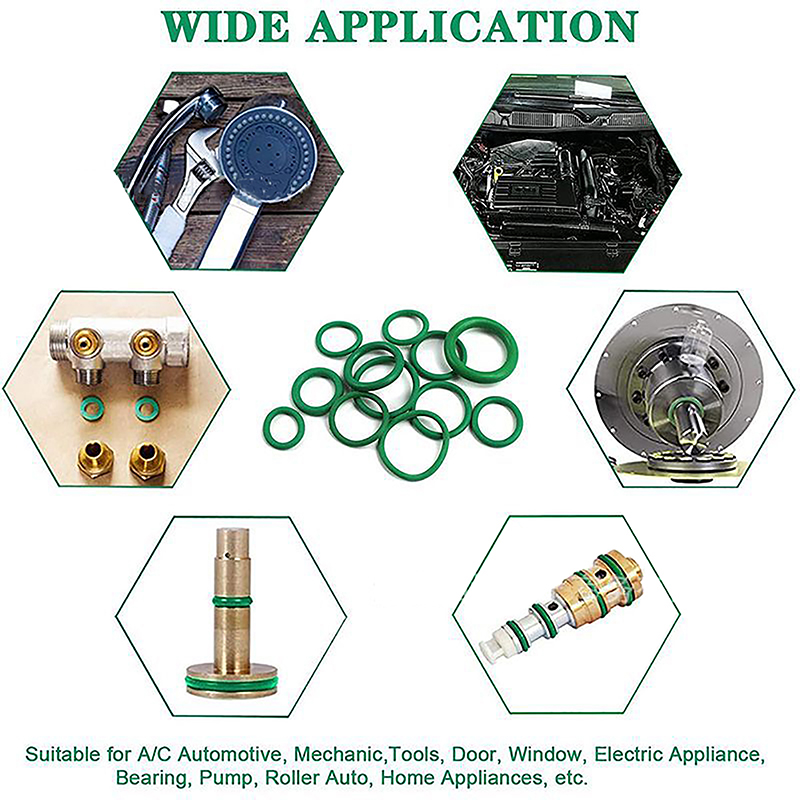 WIDE APPLICATION

Suitable for A/C Automotive, Mechanic,Tools, Door, Window, Electric Appliance, Bearing, Pump, Roller Auto, Home Appliances, etc.