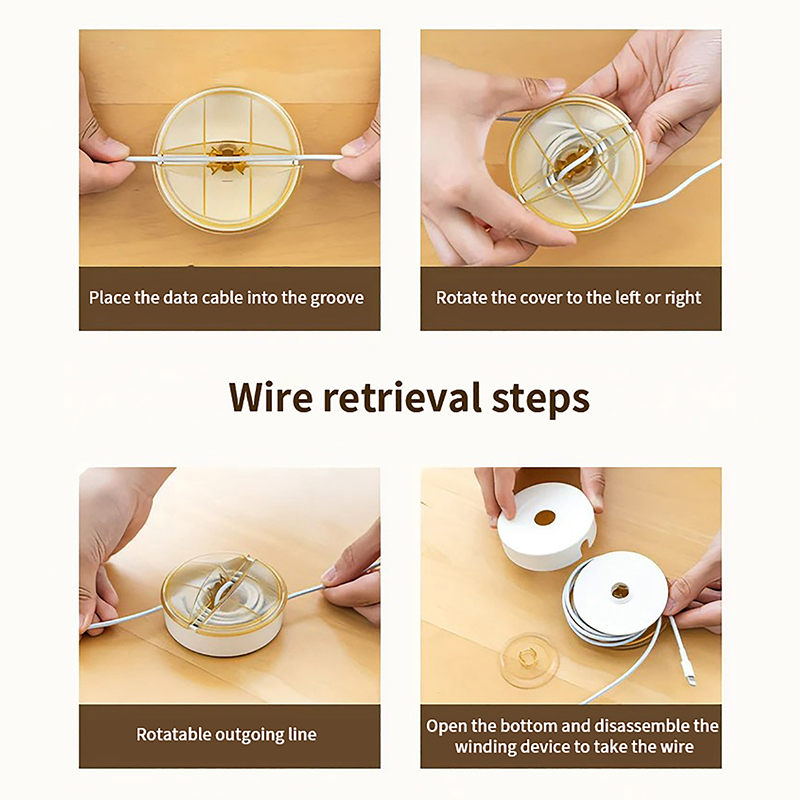 Place the data cable into the groove

Rotate the cover to the left or right

Wire retrieval steps

Rotatable outgoing line

Open the bottom and disassemble the winding device to take the wire