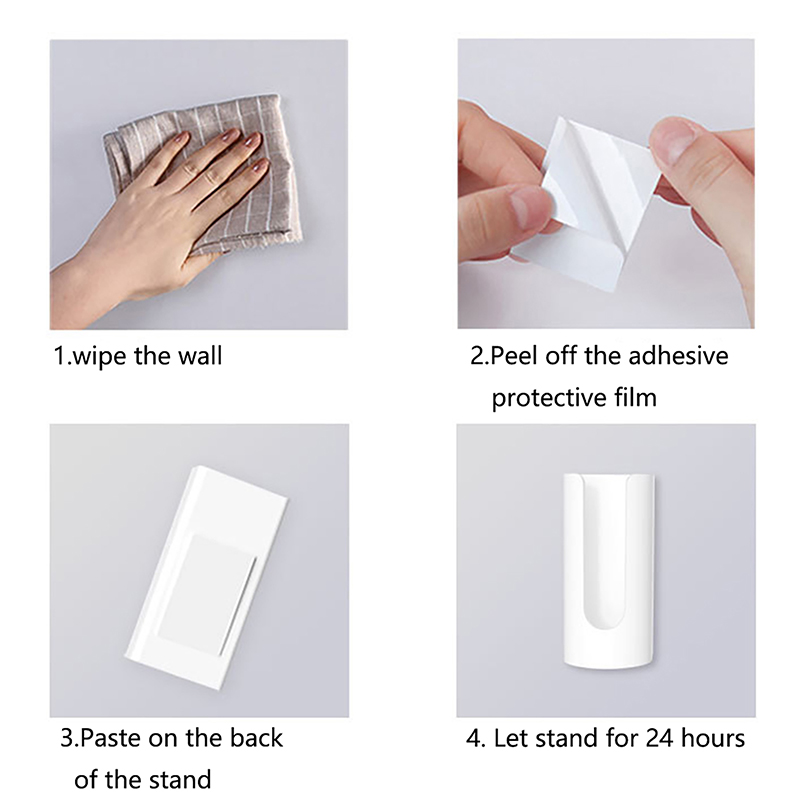 1.wipe the wall

2.Peel off the adhesive protective film

3.Paste on the back of the stand

4. Let stand for 24 hours