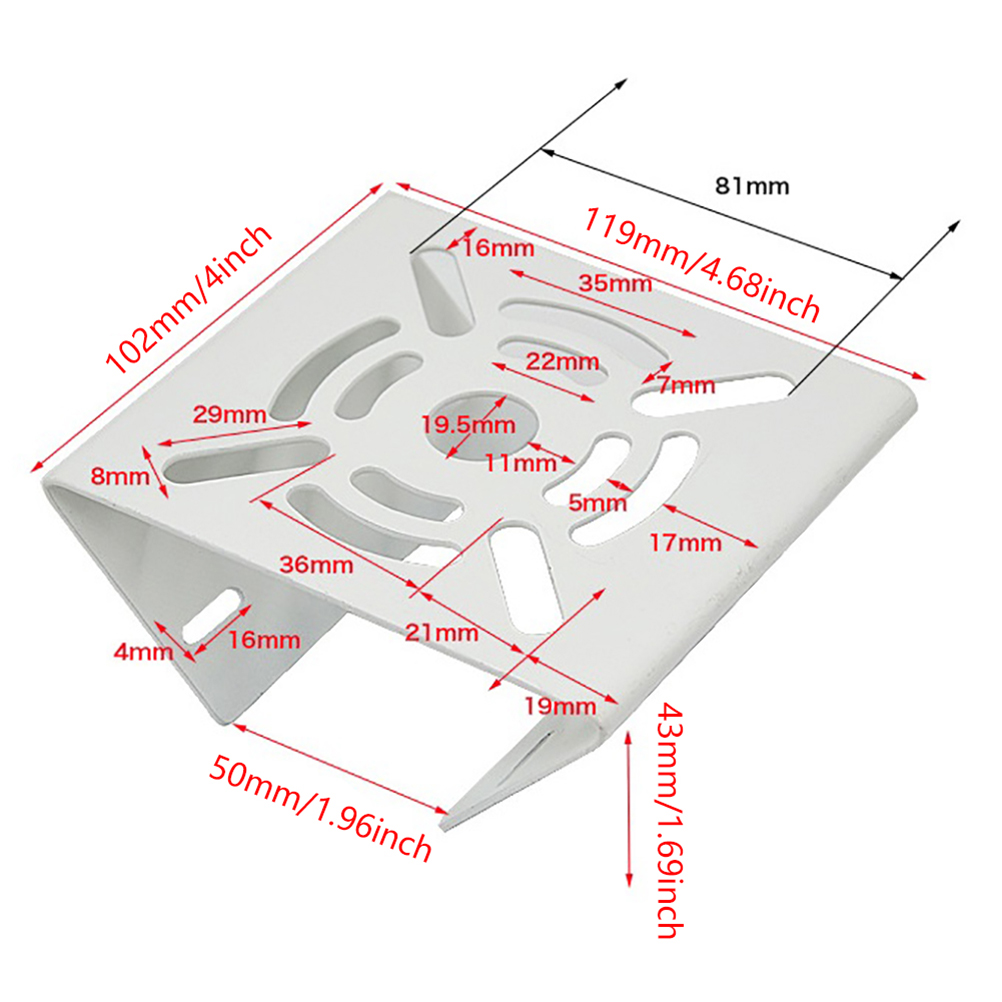 81mm
102mm/4inch
119mm/4.68inch
16mm
35mm
22mm
7mm
29mm
19.5mm
11mm
8mm
5mm
17mm
36mm
21mm
4mm
16mm
19mm
50mm/1.96inch
43mm/1.69inch