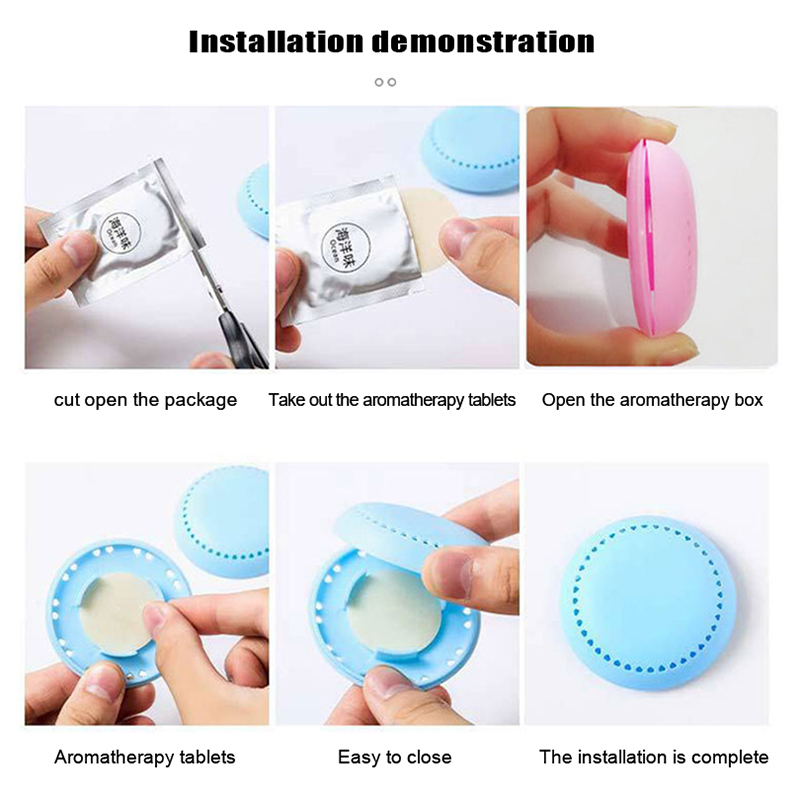 Installation demonstration

海洋味
Ocean

海洋味
Ocean

cut open the package

Take out the aromatherapy tablets

Open the aromatherapy box

Aromatherapy tablets

Easy to close

The installation is complete