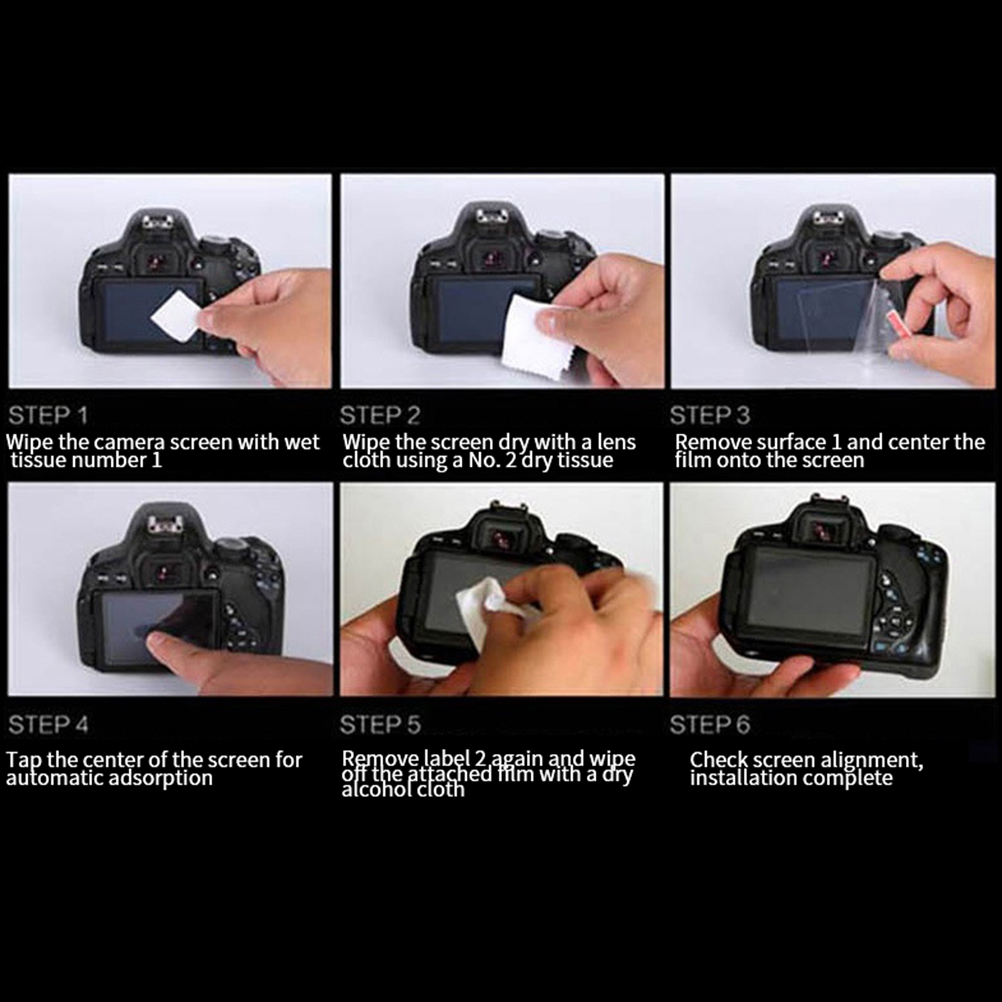 STEP 1
Wipe the camera screen with wet tissue number 1

STEP 2
Wipe the screen dry with a lens cloth using a No. 2 dry tissue

STEP 3
Remove surface 1 and center the film onto the screen

STEP 4
Tap the center of the screen for automatic adsorption

STEP 5
Remove label 2 again and wipe off the attached film with a dry alcohol cloth

STEP 6
Check screen alignment, installation complete