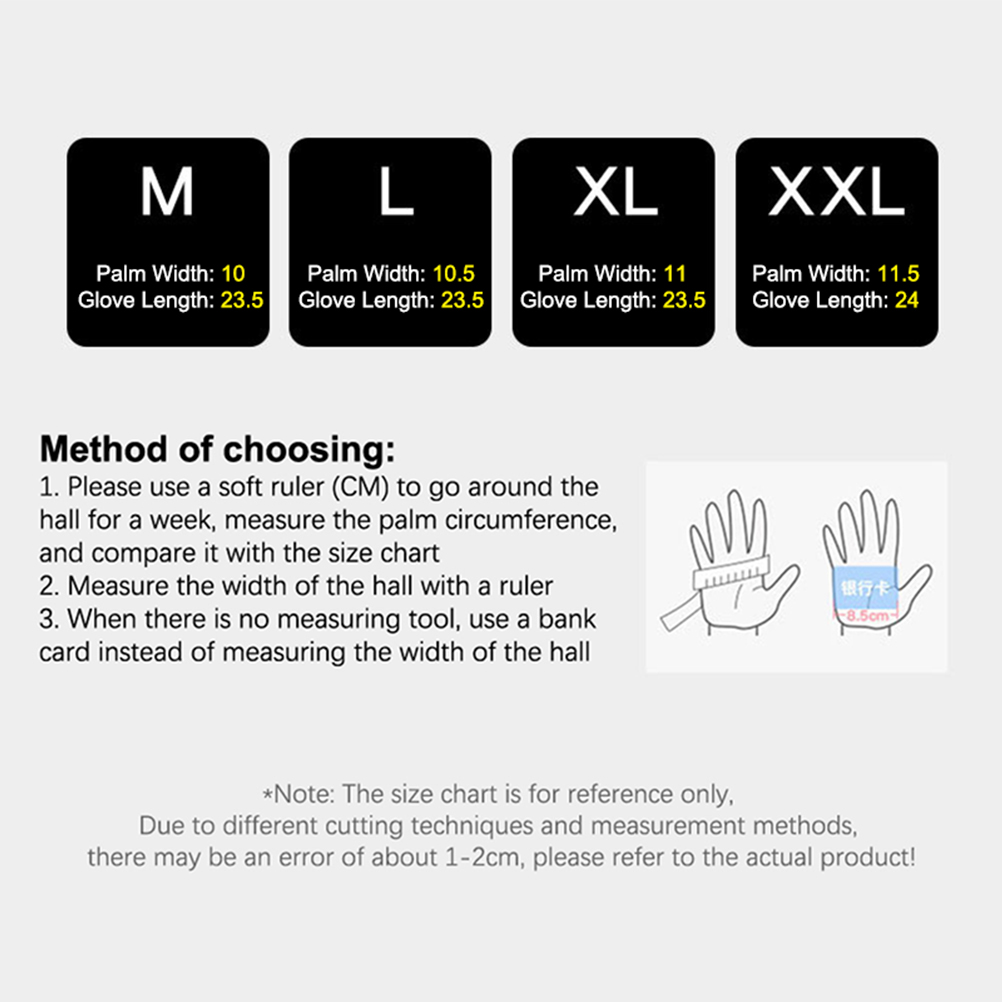 M

Palm Width: 10
Glove Length: 23.5

L

Palm Width: 10.5
Glove Length: 23.5

XL

Palm Width: 11
Glove Length: 23.5

XXL

Palm Width: 11.5
Glove Length: 24

Method of choosing:
1. Please use a soft ruler (CM) to go around the hall for a week, measure the palm circumference, and compare it with the size chart
2. Measure the width of the hall with a ruler
3. When there is no measuring tool, use a bank card instead of measuring the width of the hall

银行卡
8.5cm

*Note: The size chart is for reference only,
Due to different cutting techniques and measurement methods,
there may be an error of about 1-2cm, please refer to the actual product!