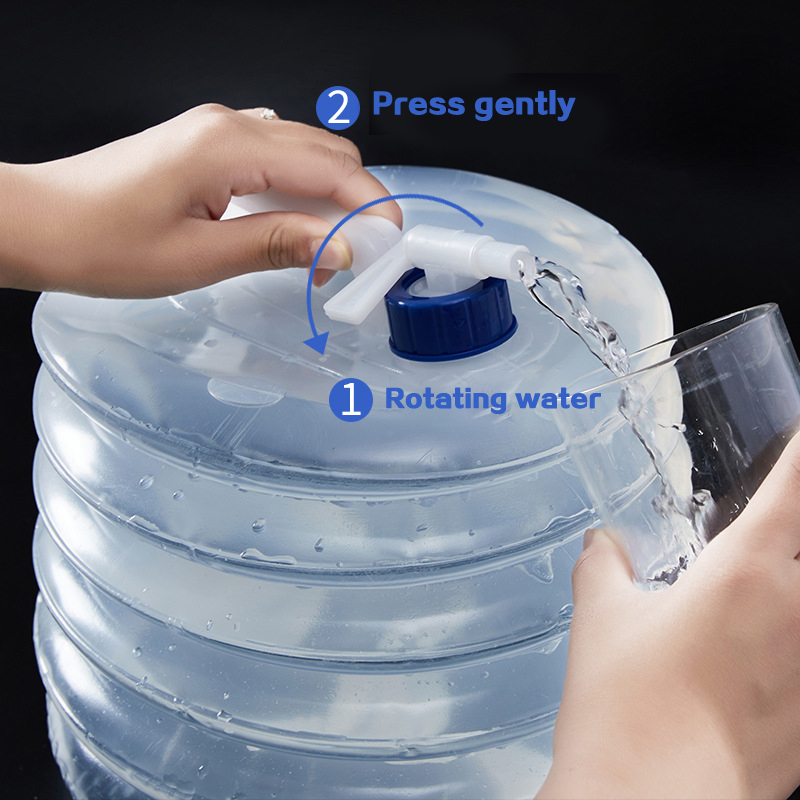 2 Press gently

1 Rotating water