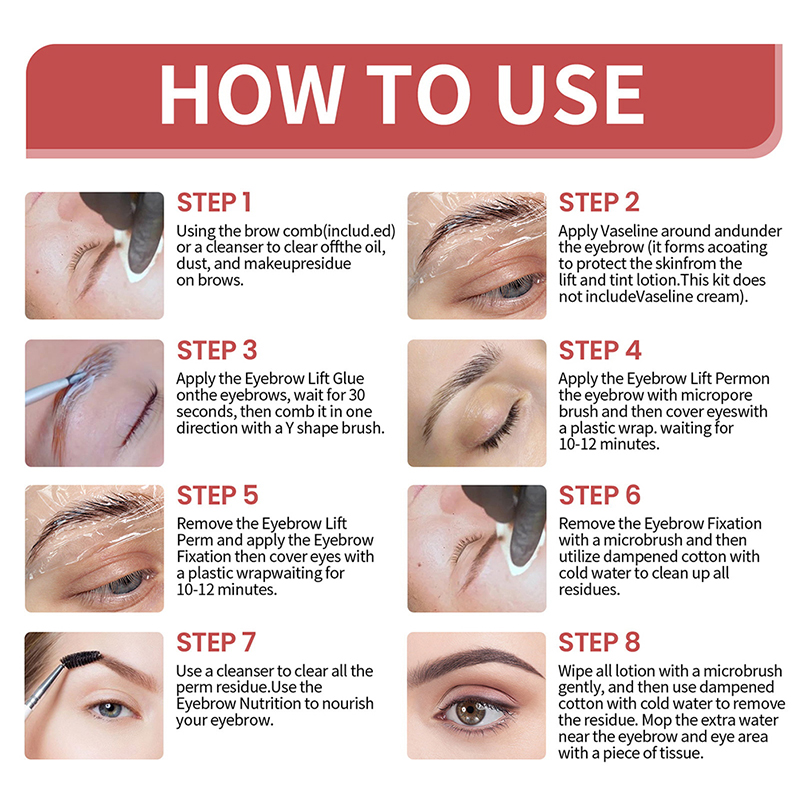 HOW TO USE

STEP 1
Using the brow comb(includ.ed) or a cleanser to clear offthe oil, dust, and makeupresidue on brows.

STEP 2
Apply Vaseline around andunder the eyebrow (it forms acoating to protect the skinfrom the lift and tint lotion.This kit does not includeVaseline cream).

STEP 3
Apply the Eyebrow Lift Glue onthe eyebrows, wait for 30 seconds, then comb it in one direction with a Y shape brush.

STEP 4
Apply the Eyebrow Lift Permon the eyebrow with micropore brush and then cover eyeswith a plastic wrap. waiting for 10-12 minutes.

STEP 5
Remove the Eyebrow Lift Perm and apply the Eyebrow Fixation then cover eyes with a plastic wrapwaiting for 10-12 minutes.

STEP 6
Remove the Eyebrow Fixation with a microbrush and then utilize dampened cotton with cold water to clean up all residues.

STEP 7
Use a cleanser to clear all the perm residue.Use the Eyebrow Nutrition to nourish your eyebrow.

STEP 8
Wipe all lotion with a microbrush gently, and then use dampened cotton with cold water to remove the residue. Mop the extra water near the eyebrow and eye area with a piece of tissue.