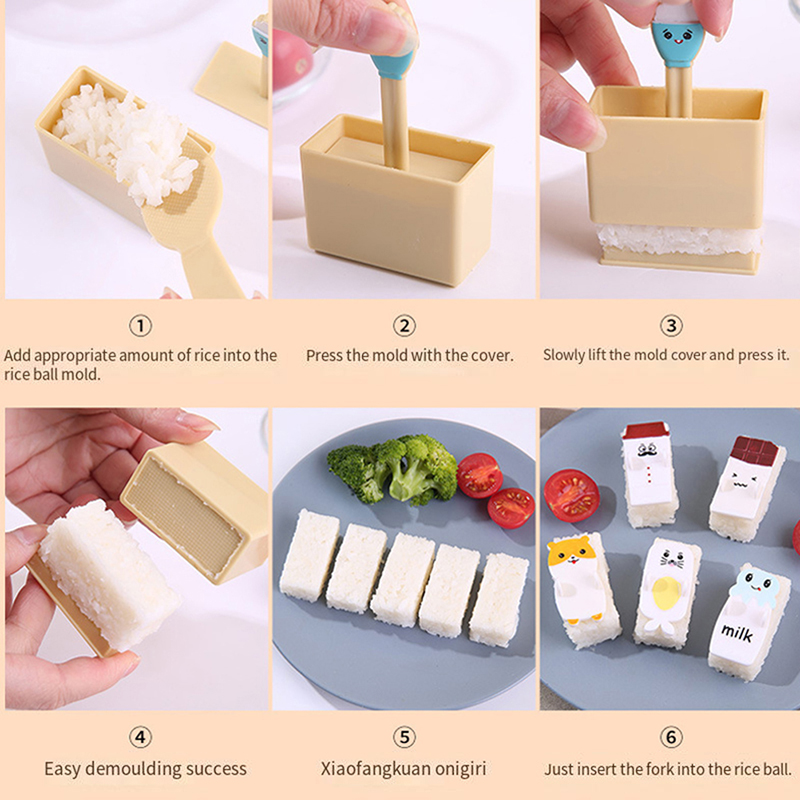 ①
Add appropriate amount of rice into the rice ball mold.

②
Press the mold with the cover.

③
Slowly lift the mold cover and press it.

milk

④
Easy demoulding success

⑤
Xiaofangkuan onigiri

⑥
Just insert the fork into the rice ball.