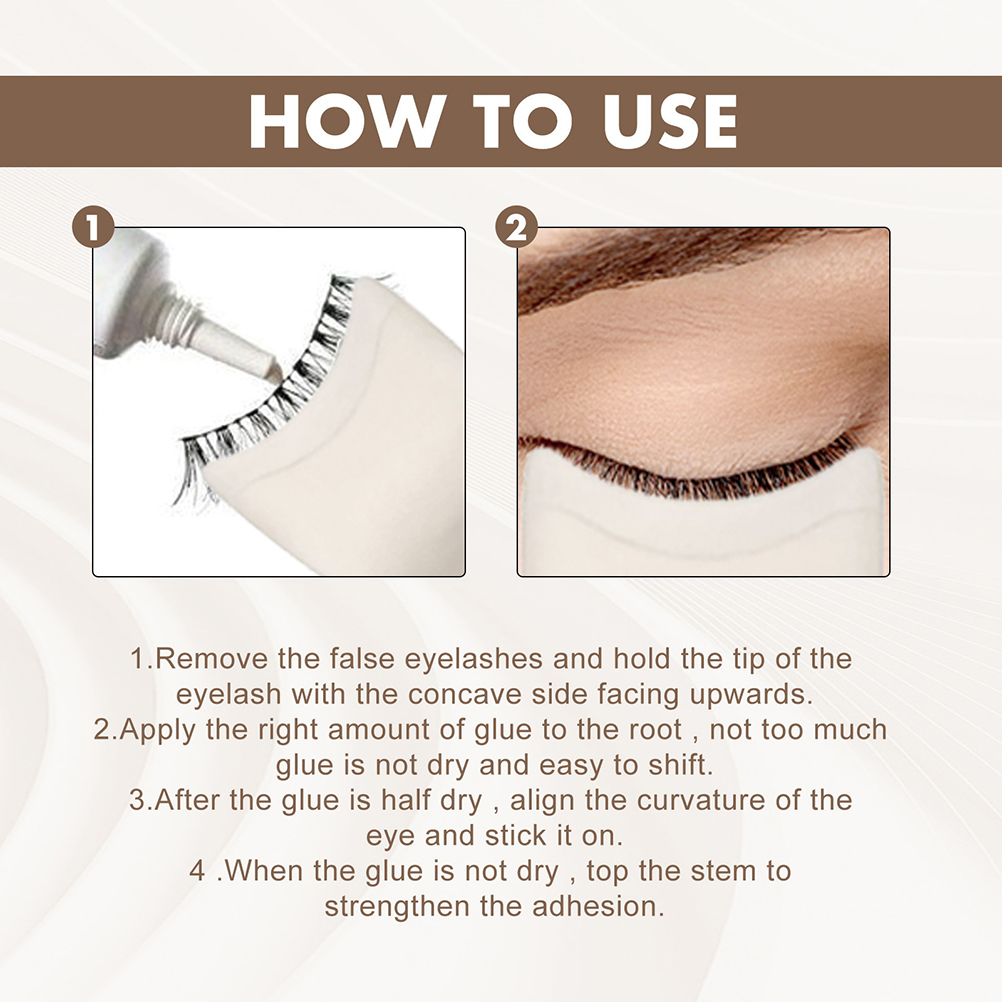 HOW TO USE

1

2

1.Remove the false eyelashes and hold the tip of the eyelash with the concave side facing upwards.
2.Apply the right amount of glue to the root , not too much glue is not dry and easy to shift.
3.After the glue is half dry , align the curvature of the eye and stick it on.
4 .When the glue is not dry , top the stem to strengthen the adhesion.