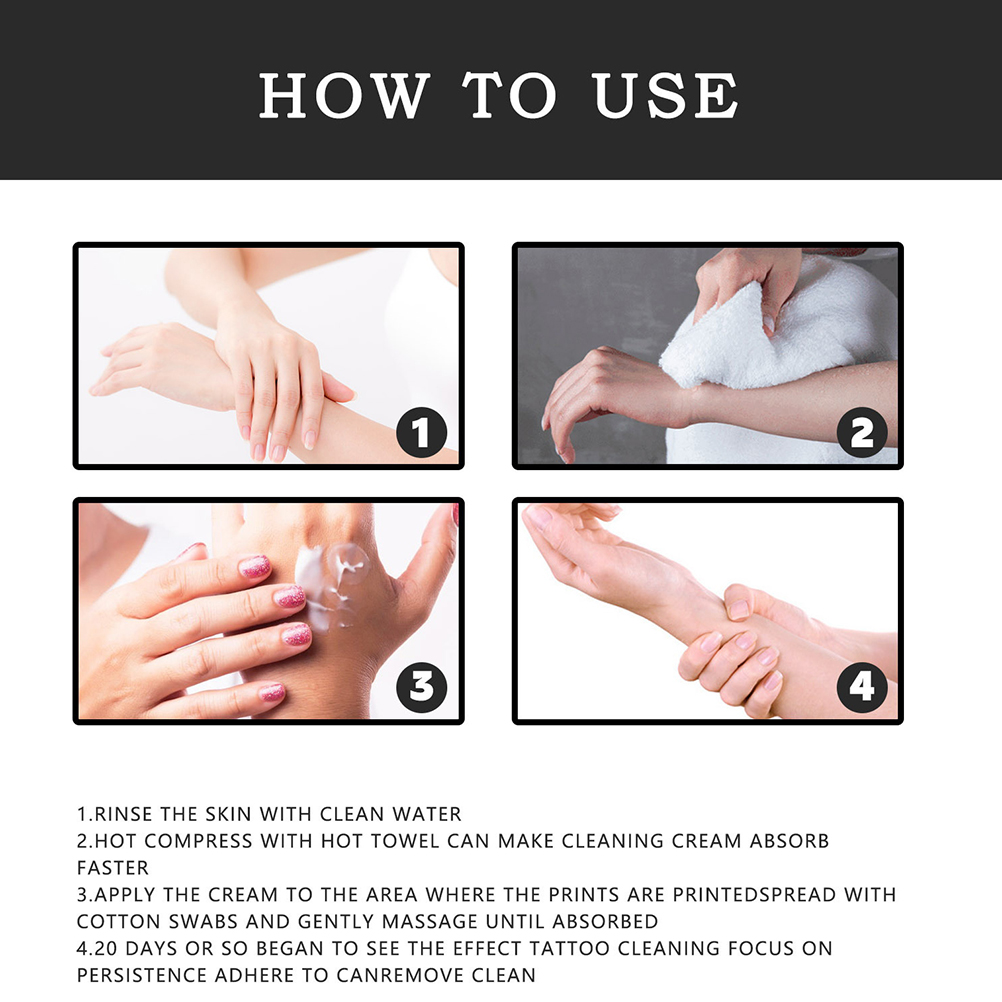 HOW TO USE

1

2

3

4

1.RINSE THE SKIN WITH CLEAN WATER
2.HOT COMPRESS WITH HOT TOWEL CAN MAKE CLEANING CREAM ABSORB FASTER
3.APPLY THE CREAM TO THE AREA WHERE THE PRINTS ARE PRINTEDSPREAD WITH COTTON SWABS AND GENTLY MASSAGE UNTIL ABSORBED
4.20 DAYS OR SO BEGAN TO SEE THE EFFECT TATTOO CLEANING FOCUS ON PERSISTENCE ADHERE TO CANREMOVE CLEAN