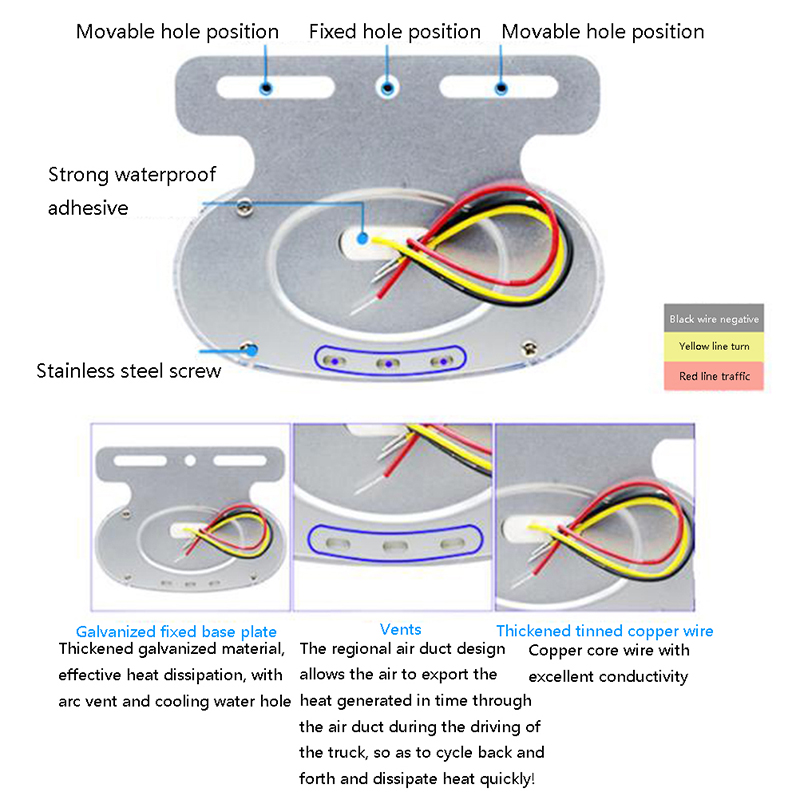 Movable hole position Fixed hole position Movable hole position

Strong waterproof adhesive

Stainless steel screw

Black wire negative

Yellow line turn

Red line traffic

Galvanized fixed base plate

Thickened galvanized material, effective heat dissipation, with arc vent and cooling water hole

Vents

The regional air duct design allows the air to export the heat generated in time through the air duct during the driving of the truck, so as to cycle back and forth and dissipate heat quickly!

Thickened tinned copper wire

Copper core wire with excellent conductivity