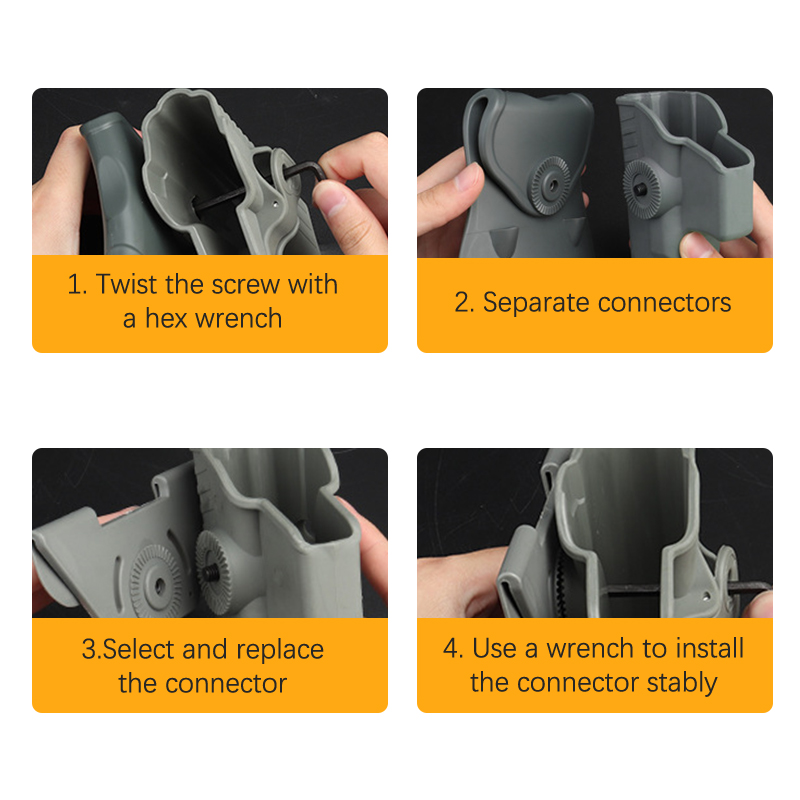 1. Twist the screw with a hex wrench

2. Separate connectors

3.Select and replace the connector

4. Use a wrench to install the connector stably