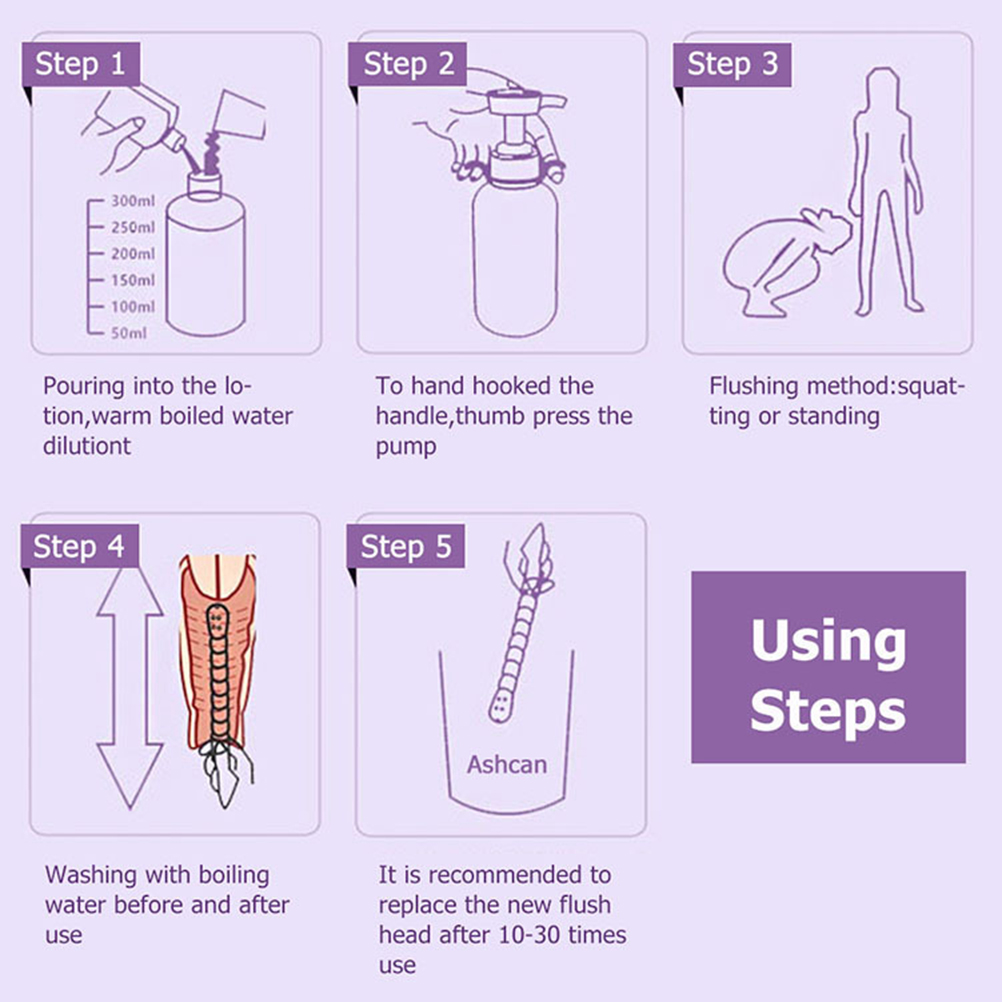 Step 1

300ml
250ml
200ml
150ml
100ml
50ml

Pouring into the lotion,warm boiled water dilutiont

Step 2

To hand hooked the handle,thumb press the pump

Step 3

Flushing method:squatting or standing

Step 4

Washing with boiling water before and after use

Step 5

Ashcan

It is recommended to replace the new flush head after 10-30 times use

Using Steps