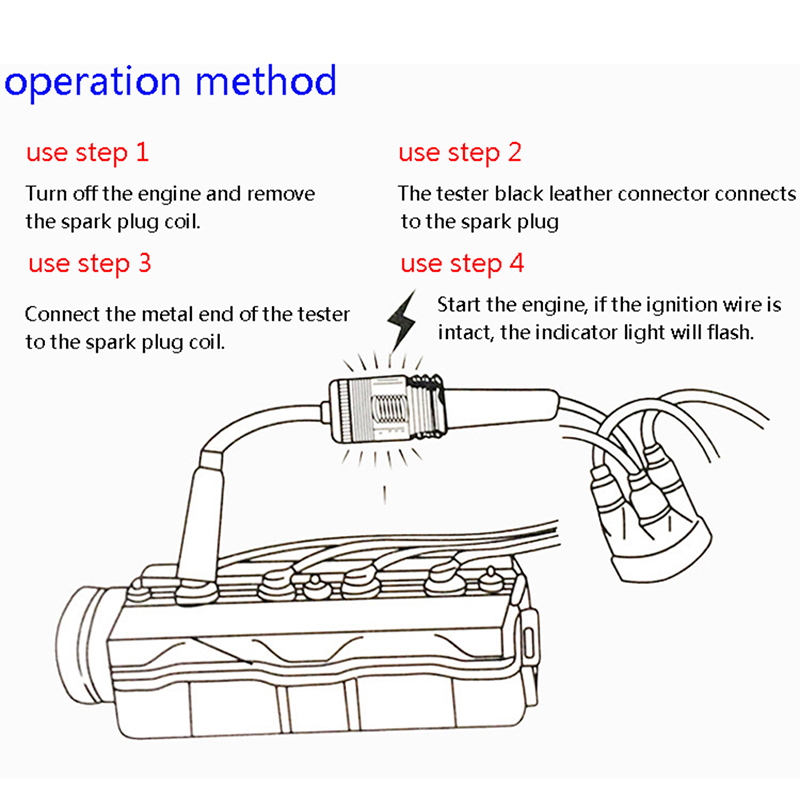 operation method

use step 1

Turn off the engine and remove the spark plug coil.

use step 2

The tester black leather connector connects to the spark plug

use step 3

Connect the metal end of the tester to the spark plug coil.

use step 4

Start the engine, if the ignition wire is intact, the indicator light will flash.