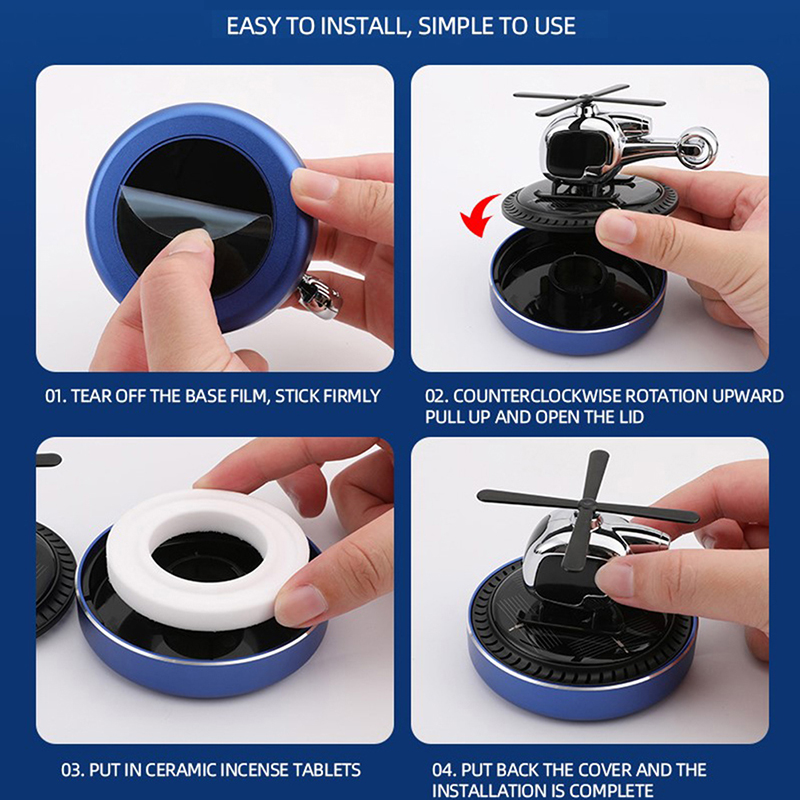 EASY TO INSTALL, SIMPLE TO USE

01. TEAR OFF THE BASE FILM, STICK FIRMLY

02. COUNTERCLOCKWISE ROTATION UPWARD PULL UP AND OPEN THE LID

03. PUT IN CERAMIC INCENSE TABLETS

04. PUT BACK THE COVER AND THE INSTALLATION IS COMPLETE