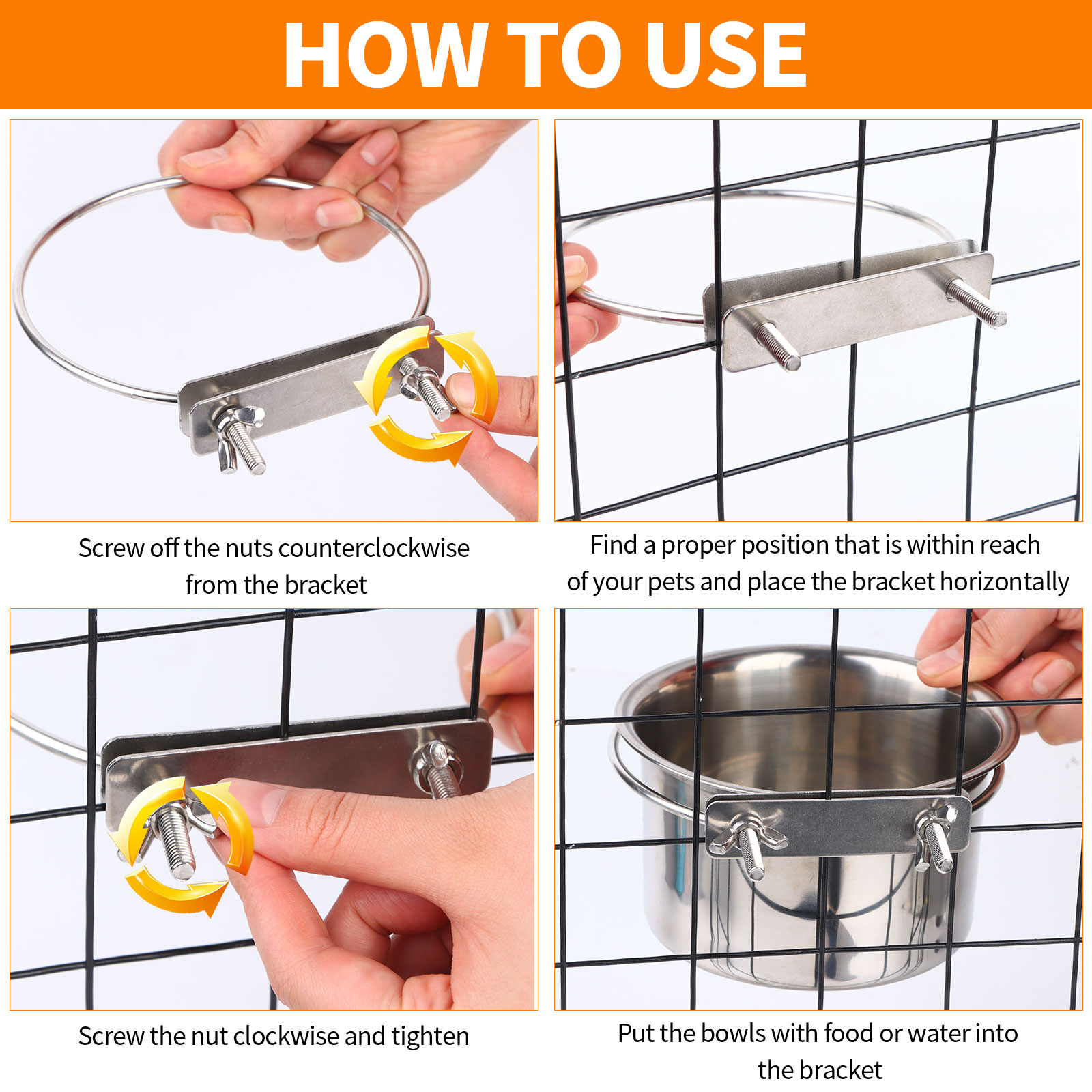 HOW TO USE

Screw off the nuts counterclockwise from the bracket

Find a proper position that is within reach of your pets and place the bracket horizontally

Screw the nut clockwise and tighten

Put the bowls with food or water into the bracket