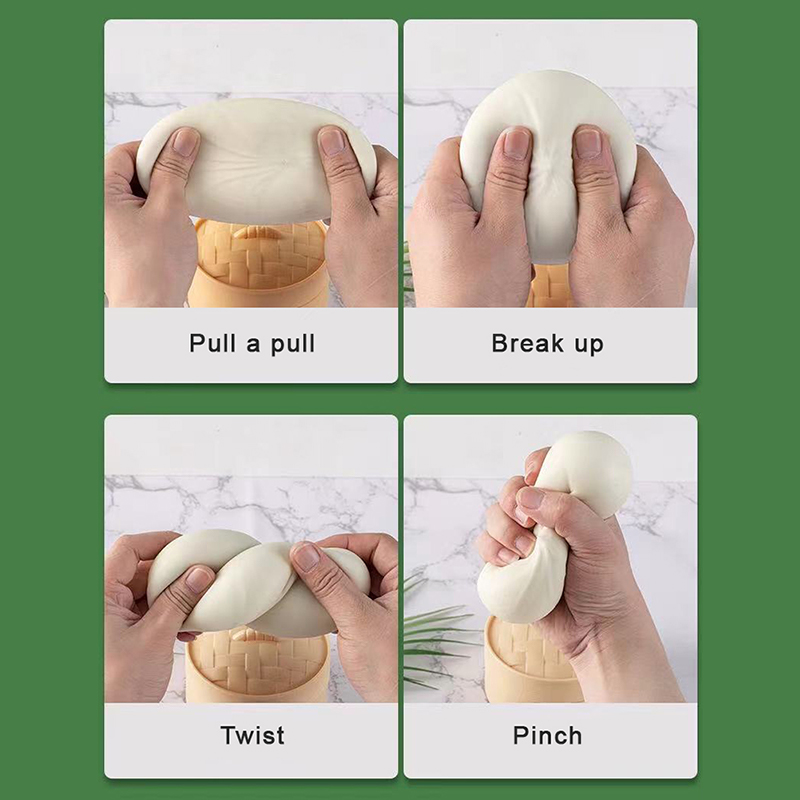 Pull a pull

Break up

Twist

Pinch