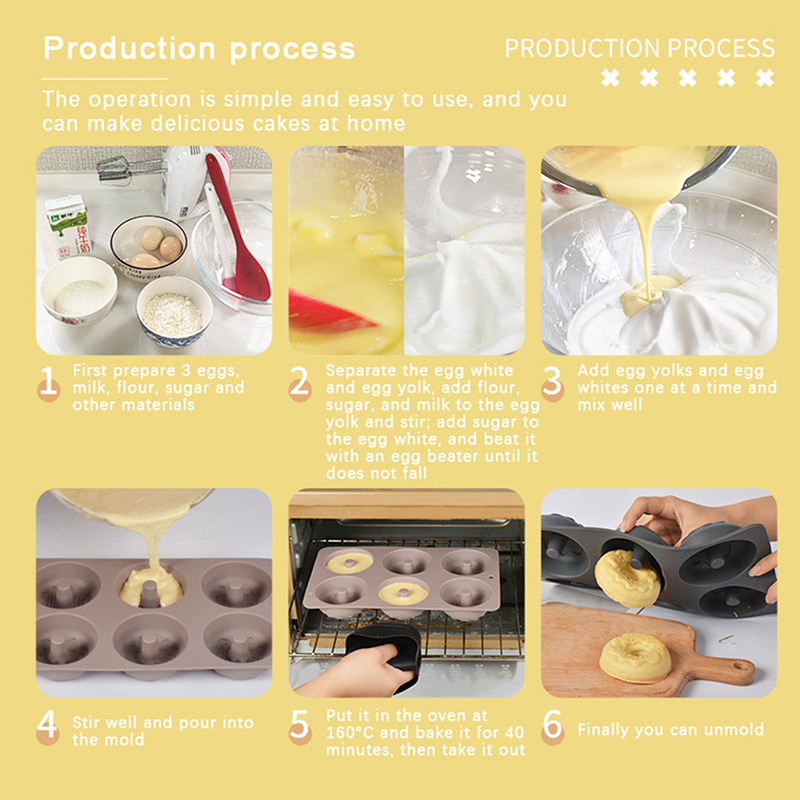 Production process

PRODUCTION PROCESS

The operation is simple and easy to use, and you can make delicious cakes at home

1 First prepare 3 eggs, milk, flour, sugar and other materials

2 Separate the egg white and egg yolk, add flour, sugar, and milk to the egg yolk and stir; add sugar to the egg white, and beat it with an egg beater until it does not fall

3 Add egg yolks and egg whites one at a time and mix well

4 Stir well and pour into the mold

5 Put it in the oven at 160°C and bake it for 40 minutes, then take it out

6 Finally you can unmold