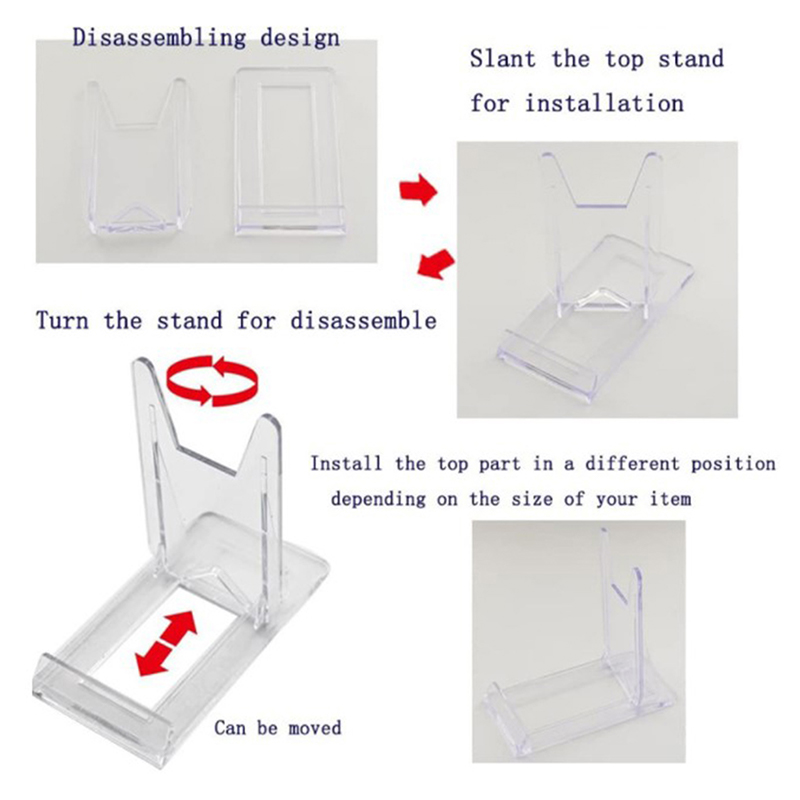 Disassembling design

Slant the top stand for installation

Turn the stand for disassemble

Install the top part in a different position depending on the size of your item

Can be moved