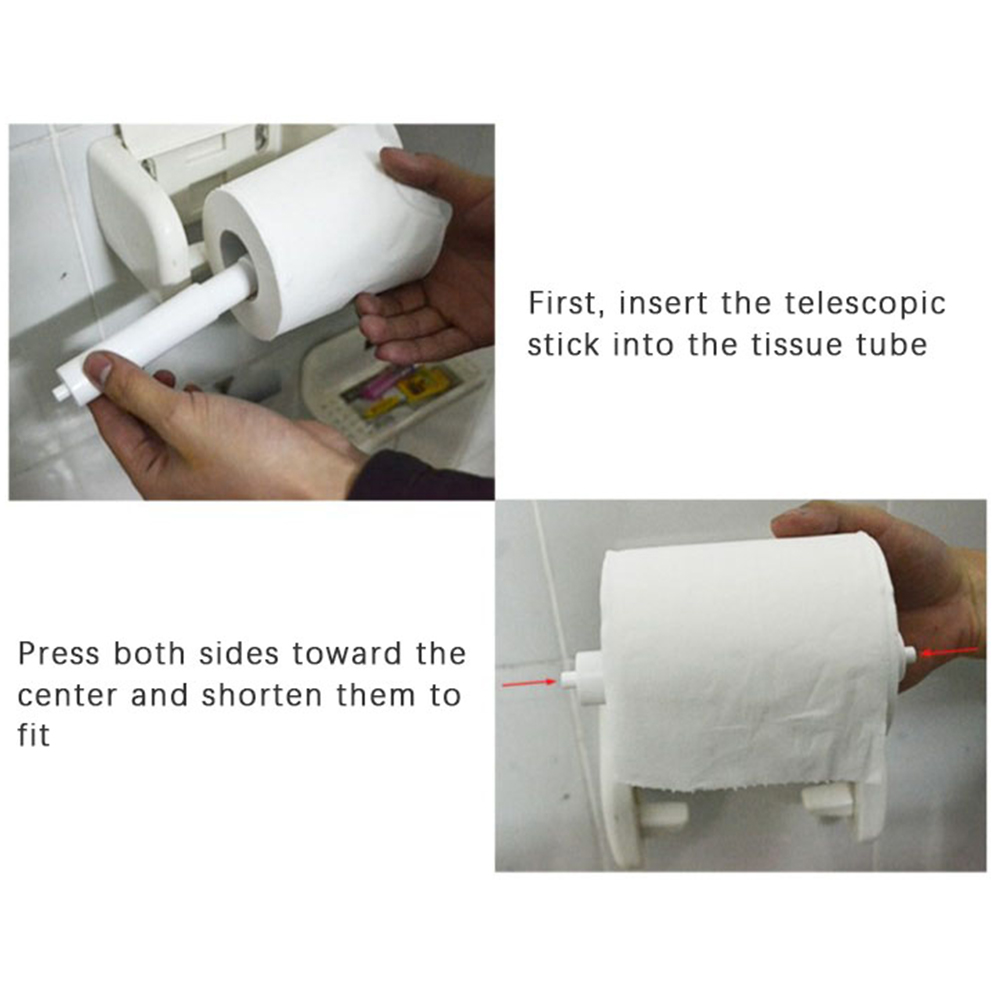 First, insert the telescopic stick into the tissue tube

Press both sides toward the center and shorten them to fit