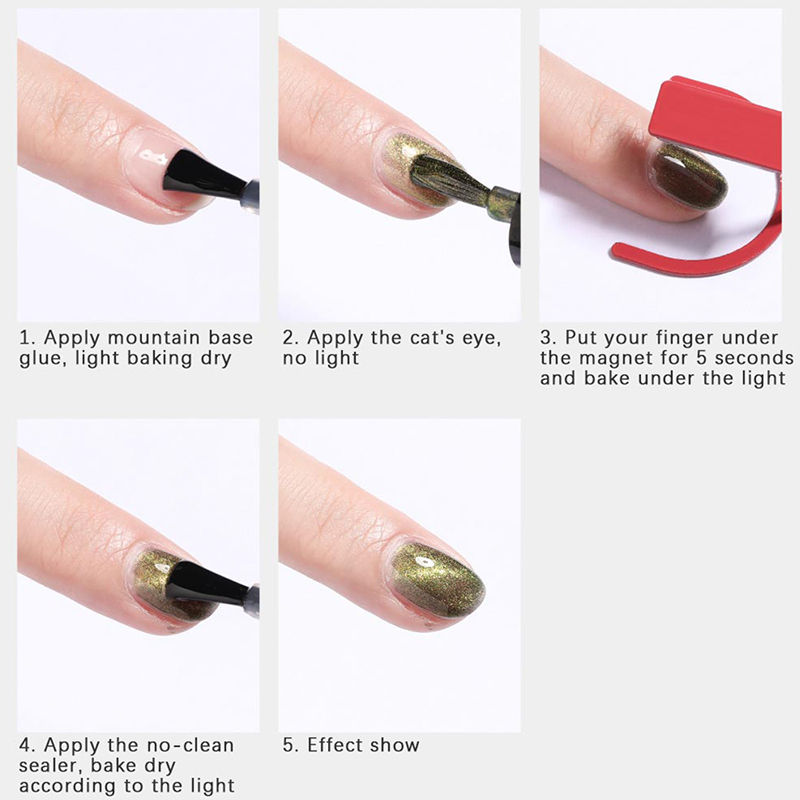 1. Apply mountain base glue, light baking dry

2. Apply the cat's eye, no light

3. Put your finger under the magnet for 5 seconds and bake under the light

4. Apply the no-clean sealer, bake dry according to the light

5. Effect show