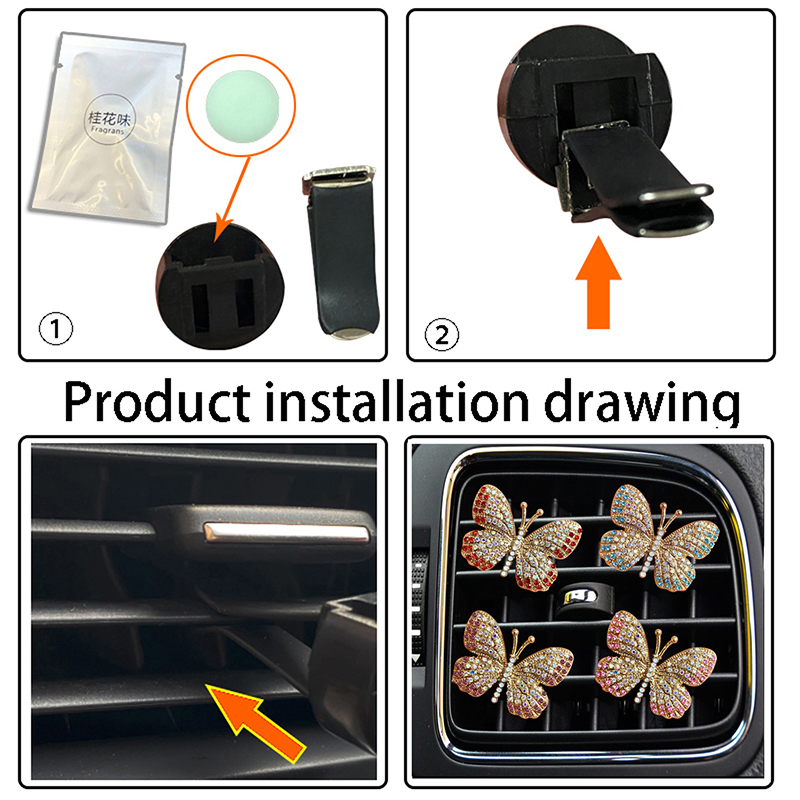 桂花味
Fragrans

①

②

Product installation drawing