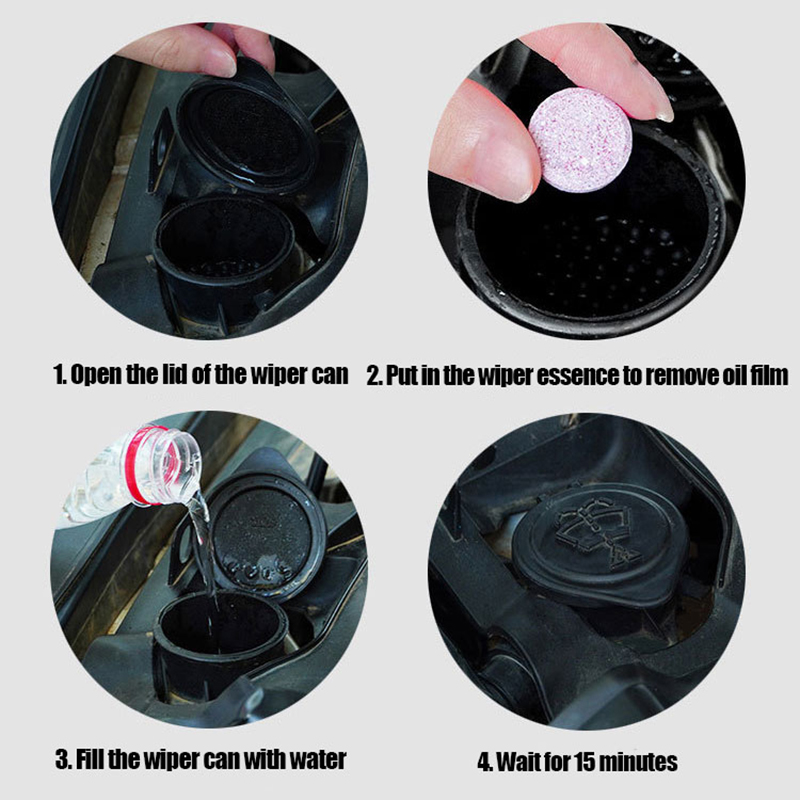 1. Open the lid of the wiper can

2. Put in the wiper essence to remove oil film

3. Fill the wiper can with water

4. Wait for 15 minutes