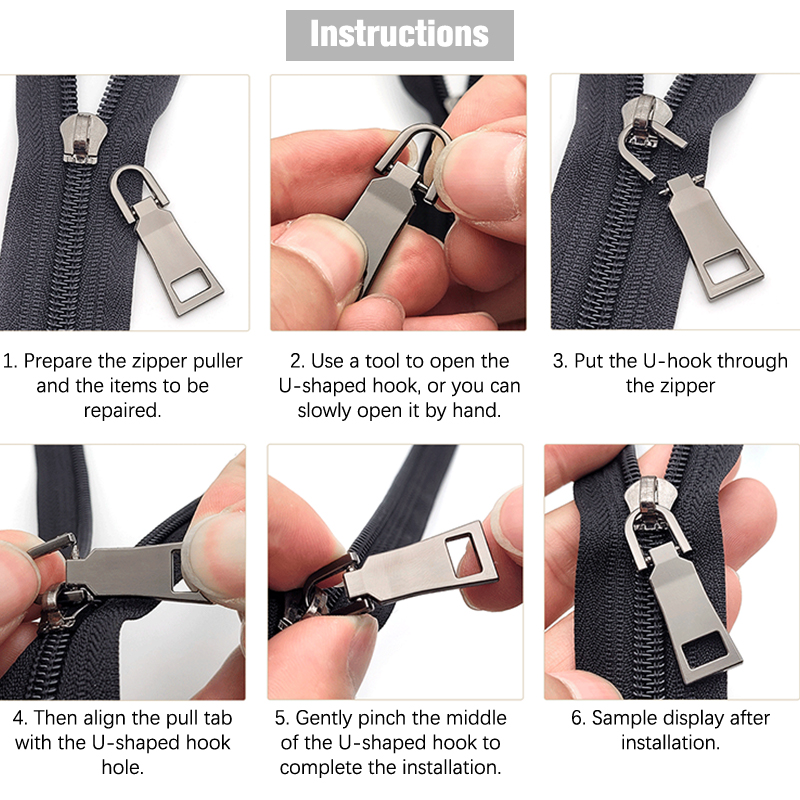 Instructions

1. Prepare the zipper puller and the items to be repaired.

2. Use a tool to open the U-shaped hook, or you can slowly open it by hand.

3. Put the U-hook through the zipper

4. Then align the pull tab with the U-shaped hook hole.

5. Gently pinch the middle of the U-shaped hook to complete the installation.

6. Sample display after installation.