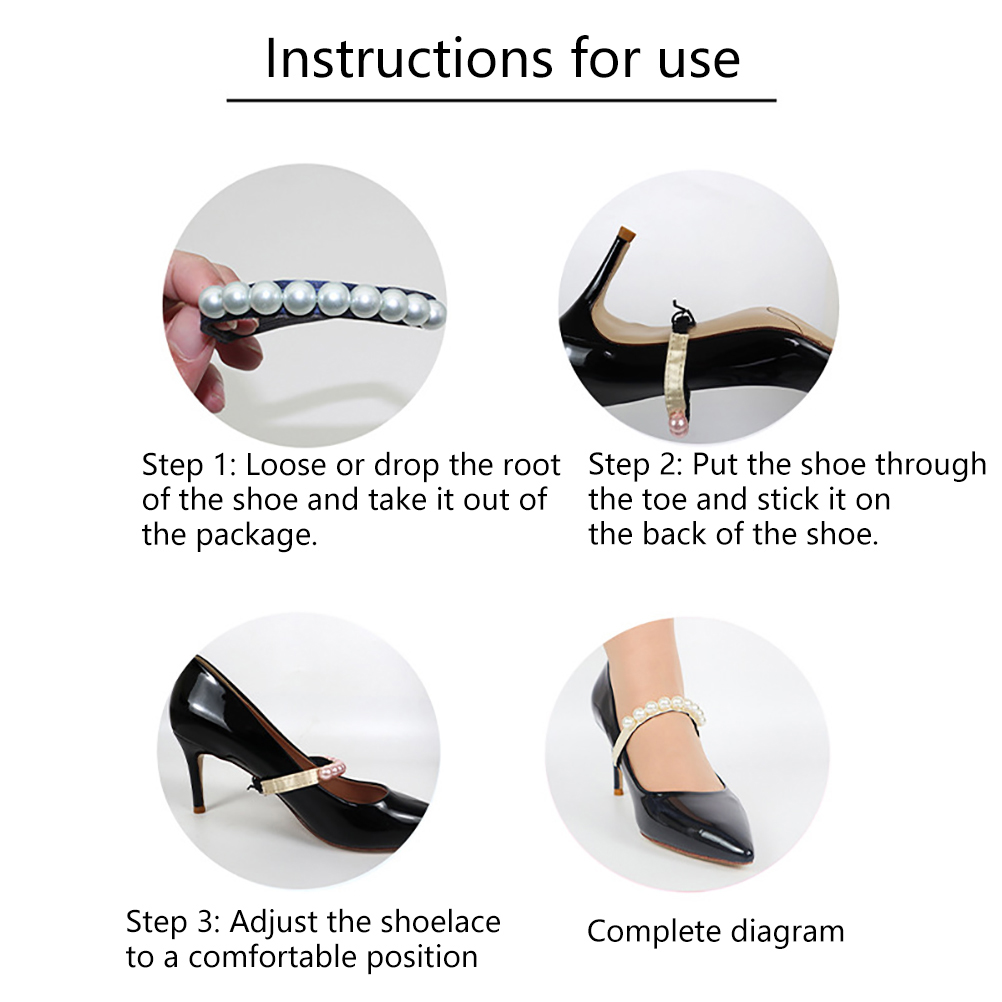 Instructions for use

Step 1: Loose or drop the root of the shoe and take it out of the package.

Step 2: Put the shoe through the toe and stick it on the back of the shoe.

Step 3: Adjust the shoelace to a comfortable position

Complete diagram