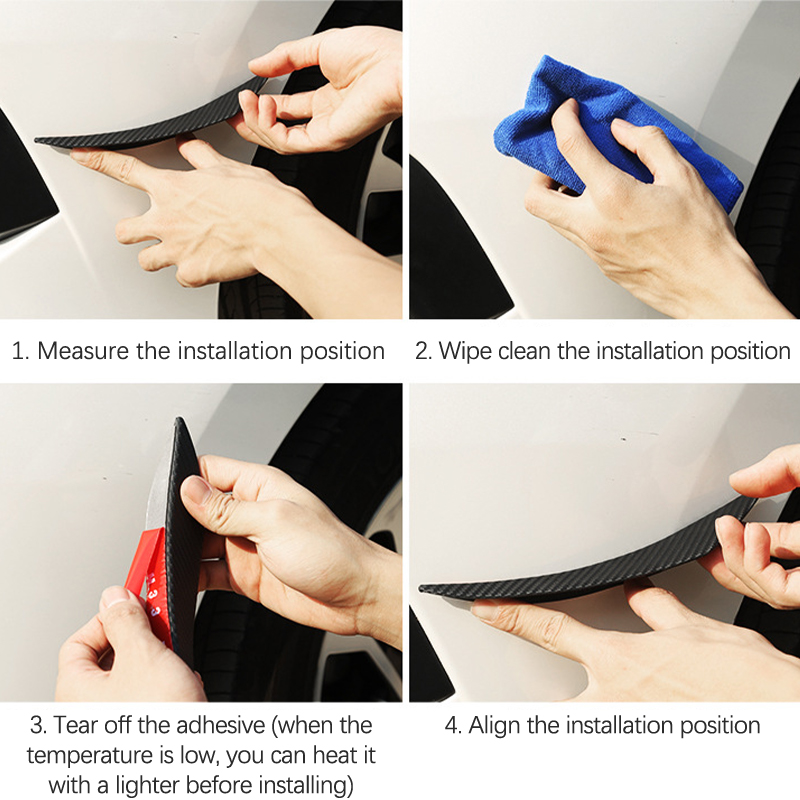 1. Measure the installation position

2. Wipe clean the installation position

3. Tear off the adhesive (when the temperature is low, you can heat it with a lighter before installing)

4. Align the installation position