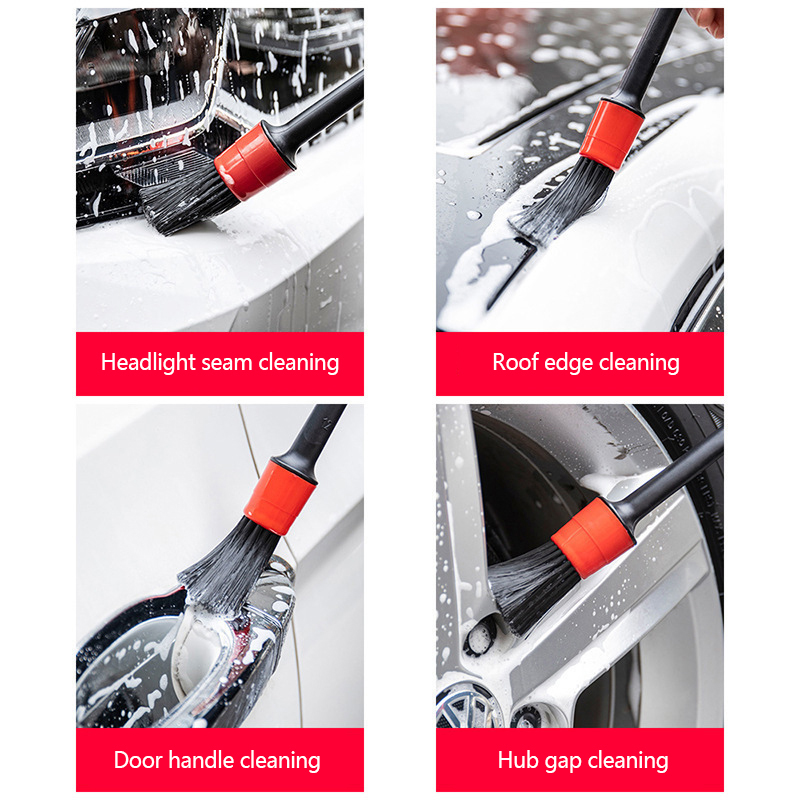 Headlight seam cleaning

Roof edge cleaning

Door handle cleaning

Hub gap cleaning