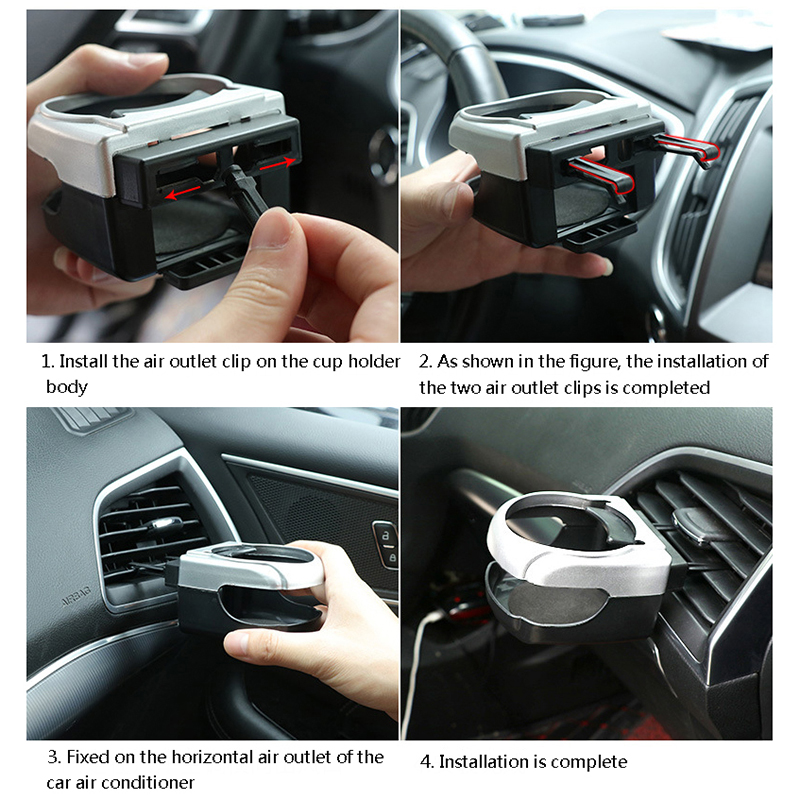 1. Install the air outlet clip on the cup holder body

2. As shown in the figure, the installation of the two air outlet clips is completed

AIRBAG

3. Fixed on the horizontal air outlet of the car air conditioner

4. Installation is complete