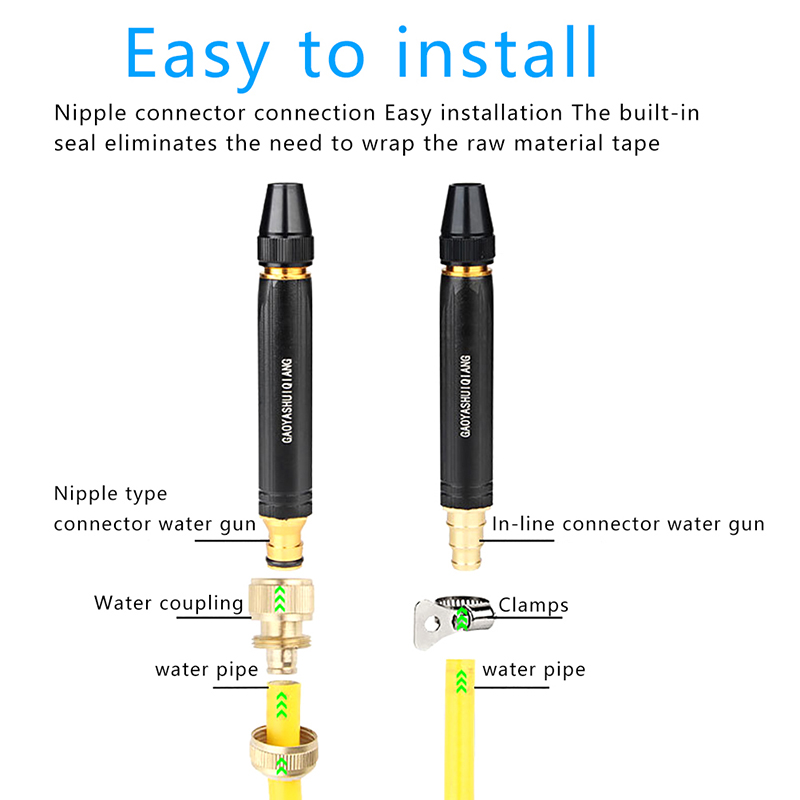 Easy to install

Nipple connector connection Easy installation The built-in seal eliminates the need to wrap the raw material tape

GAOYASHUIQIANG

GAOYASHUIQIANG

Nipple type connector water gun

In-line connector water gun

Water coupling

Clamps

water pipe

water pipe