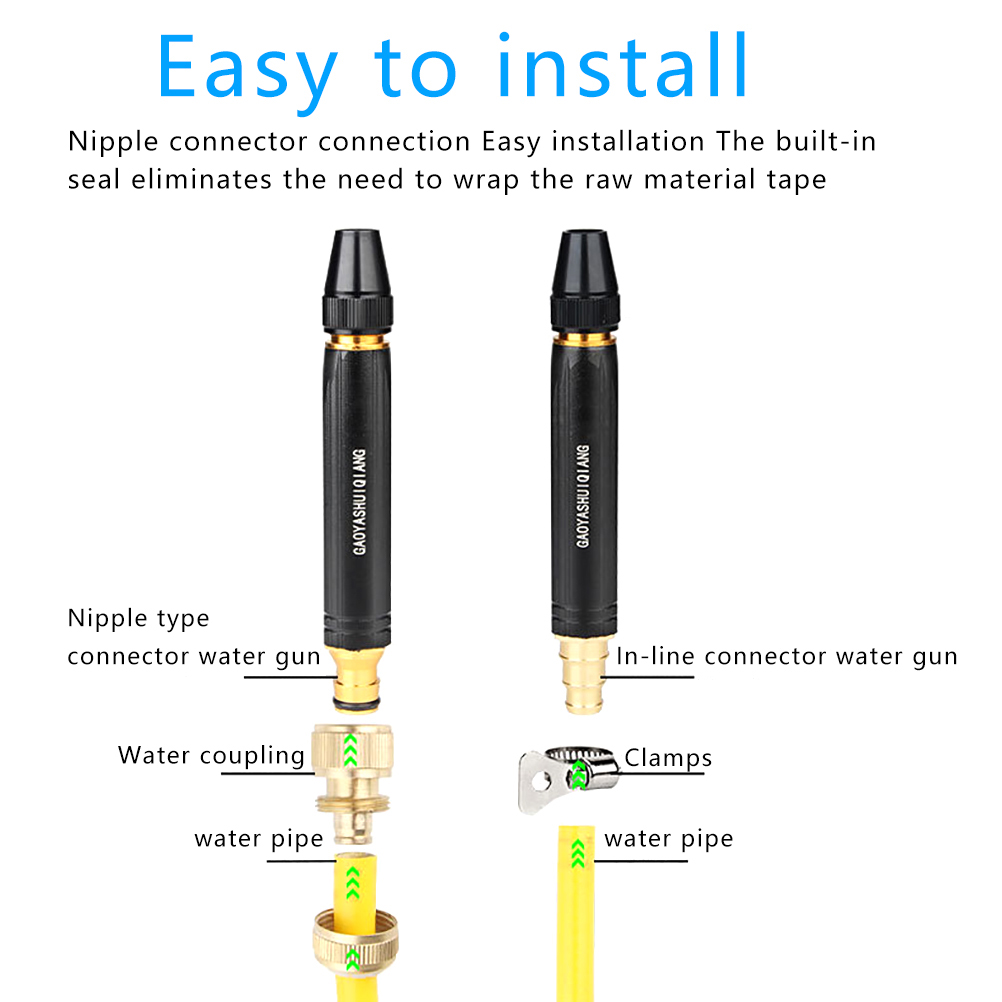 Easy to install

Nipple connector connection Easy installation The built-in seal eliminates the need to wrap the raw material tape

GAOYASHUIQIANG

GAOYASHUIQIANG

Nipple type connector water gun

In-line connector water gun

Water coupling

Clamps

water pipe

water pipe