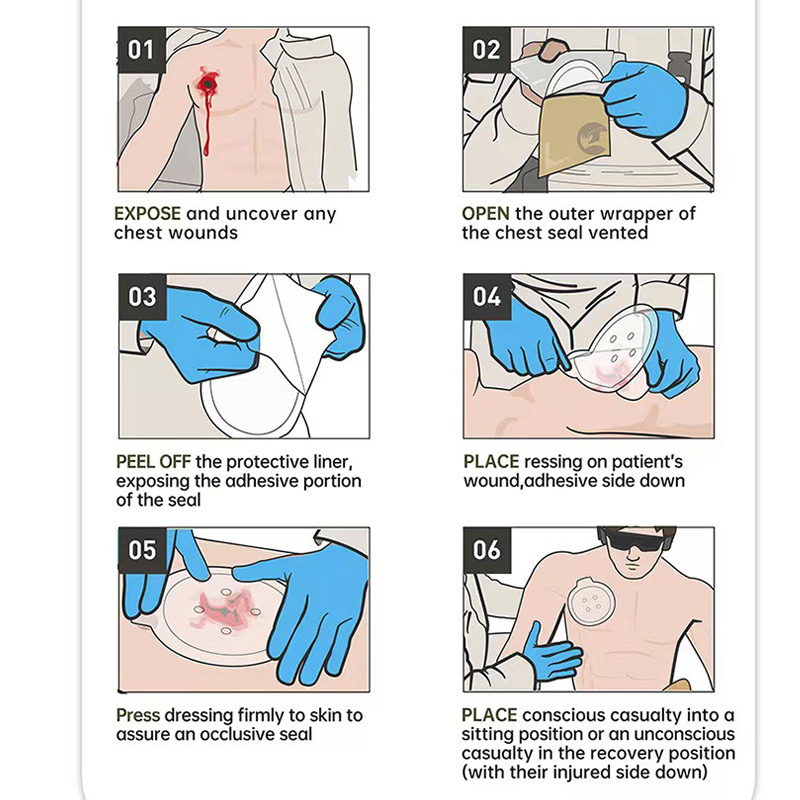 01

EXPOSE and uncover any chest wounds

02

OPEN the outer wrapper of the chest seal vented

03

PEEL OFF the protective liner, exposing the adhesive portion of the seal

04

PLACE ressing on patient's wound,adhesive side down

05

Press dressing firmly to skin to assure an occlusive seal

06

PLACE conscious casualty into a sitting position or an unconscious casualty in the recovery position (with their injured side down)