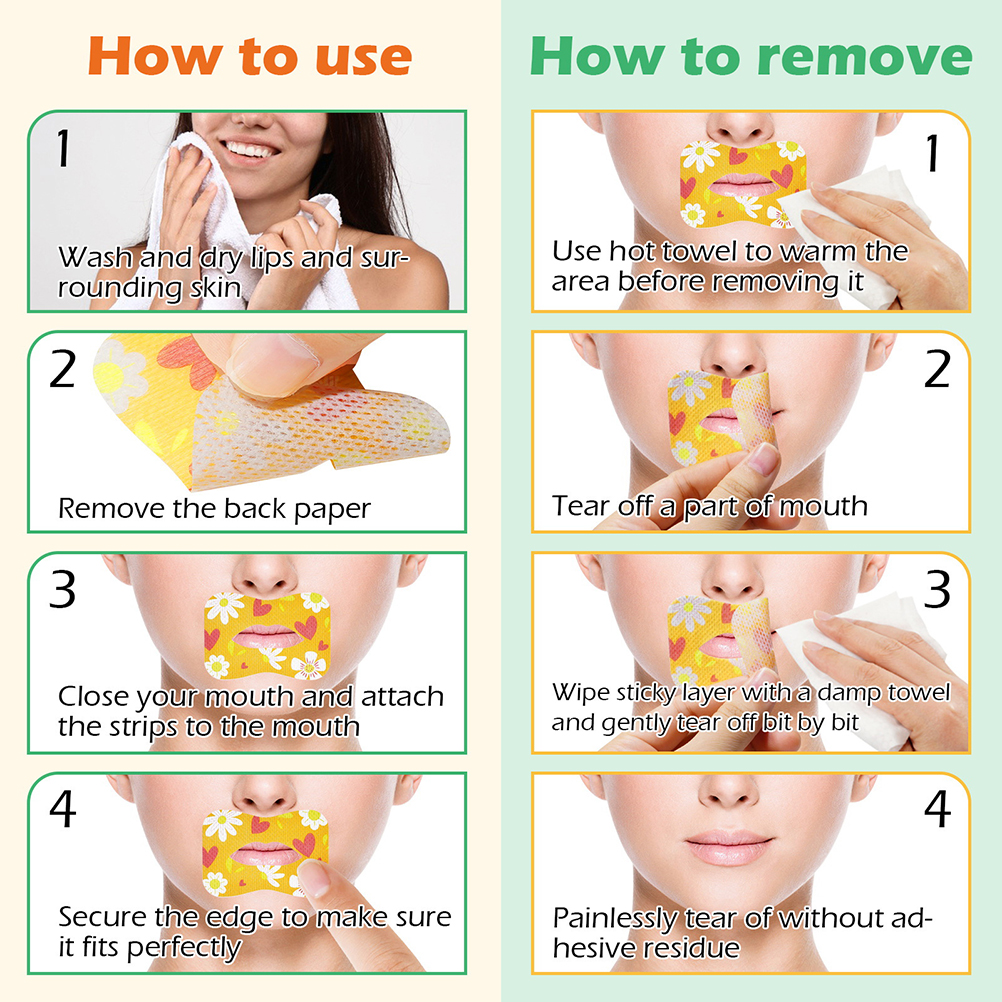 How to use

1
Wash and dry lips and surrounding skin

2
Remove the back paper

3
Close your mouth and attach the strips to the mouth

4
Secure the edge to make sure it fits perfectly

How to remove

1
Use hot towel to warm the area before removing it

2
Tear off a part of mouth

3
Wipe sticky layer with a damp towel and gently tear off bit by bit

4
Painlessly tear of without adhesive residue