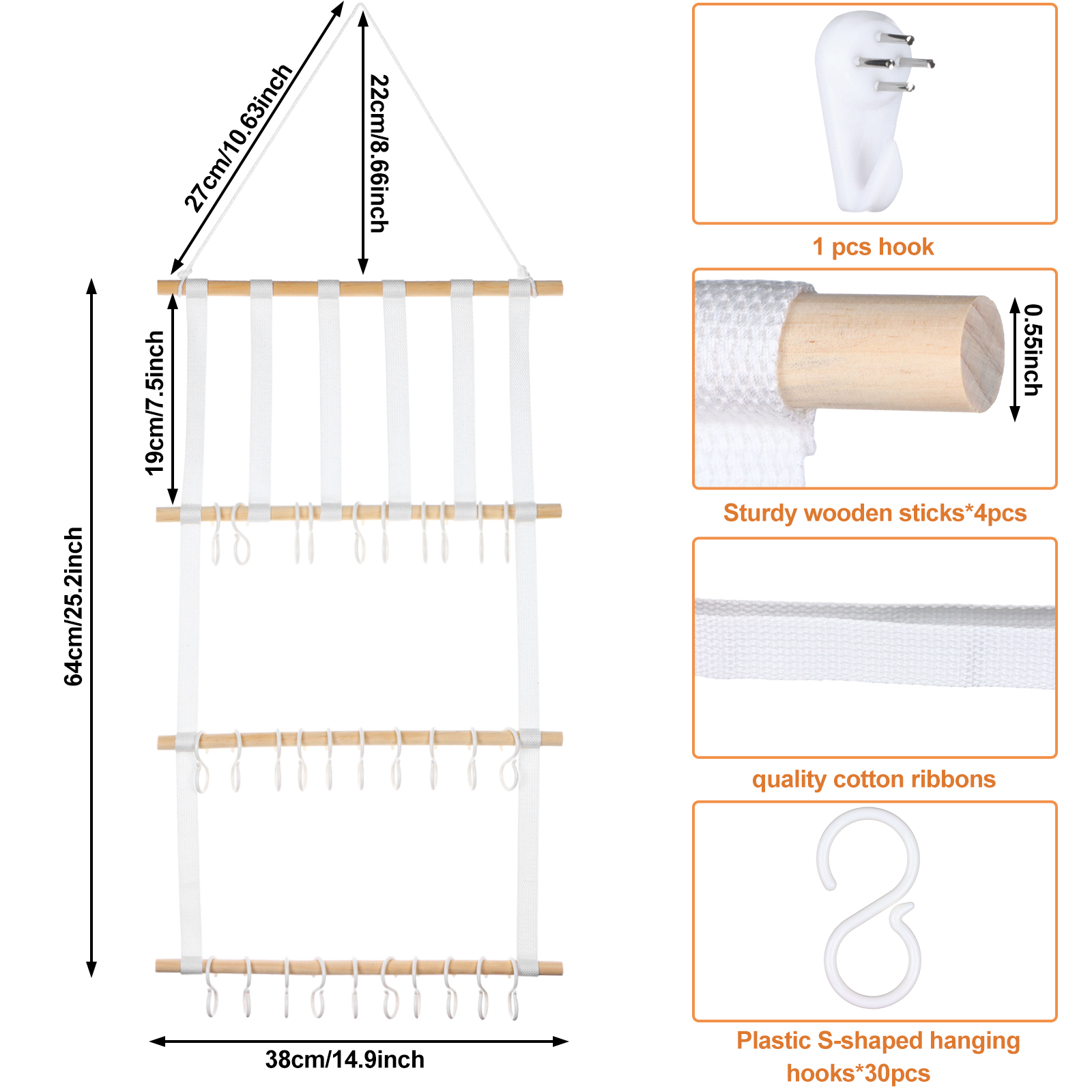 27cm/10.63inch

22cm/8.66inch

19cm/7.5inch

64cm/25.2inch

38cm/14.9inch

1 pcs hook

0.55inch

Sturdy wooden sticks*4pcs

quality cotton ribbons

Plastic S-shaped hanging hooks*30pcs