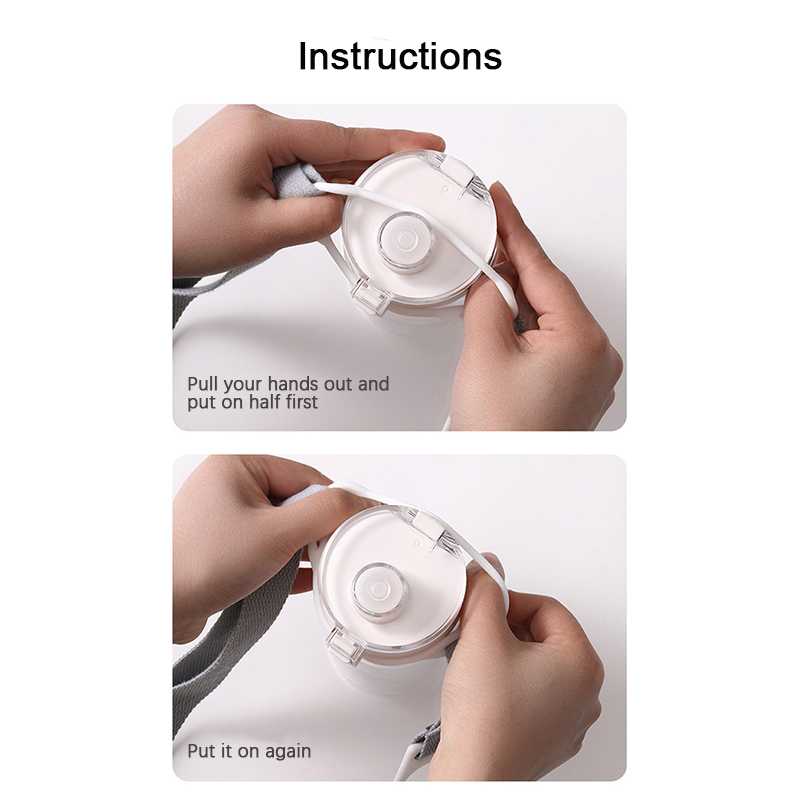 Instructions

Pull your hands out and put on half first

Put it on again