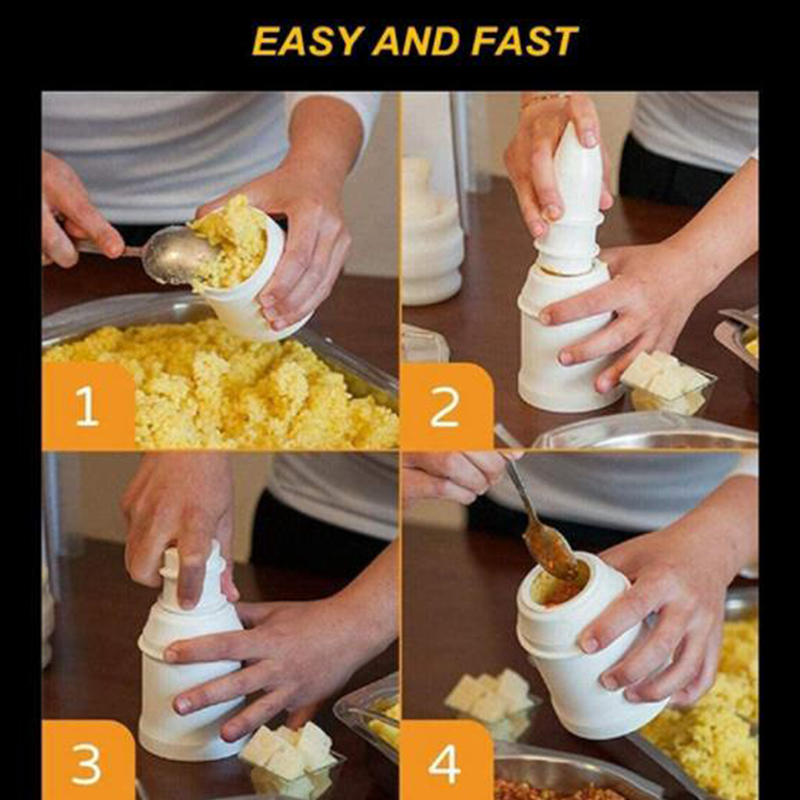 EASY AND FAST

1

2

3

4