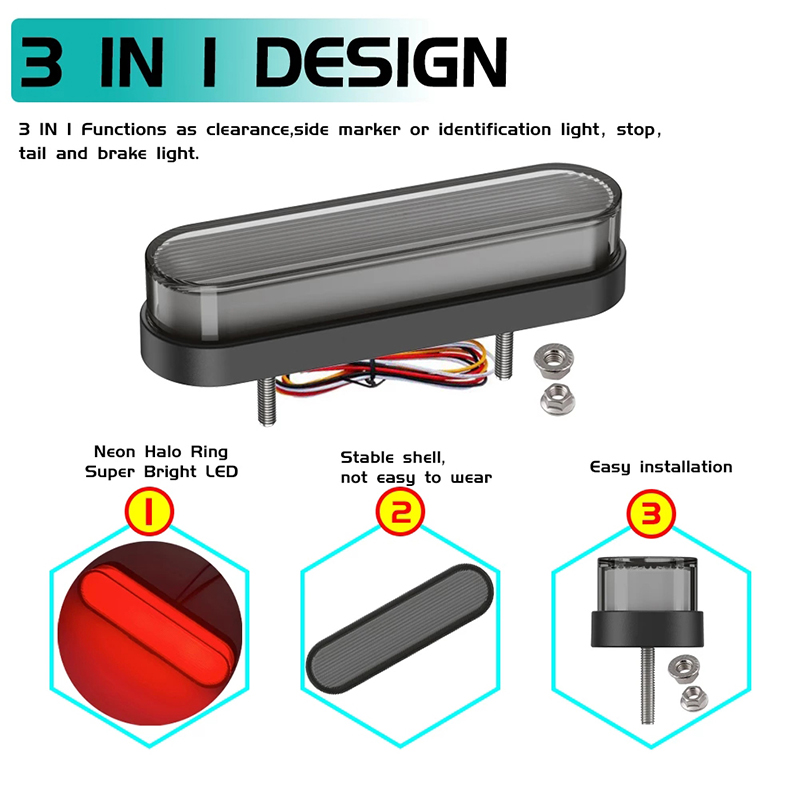 3 IN 1 DESIGN

3 IN 1 Functions as clearance,side marker or identification light, stop, tail and brake light.

Neon Halo Ring
Super Bright LED

1

Stable shell,
not easy to wear

2

Easy installation

3