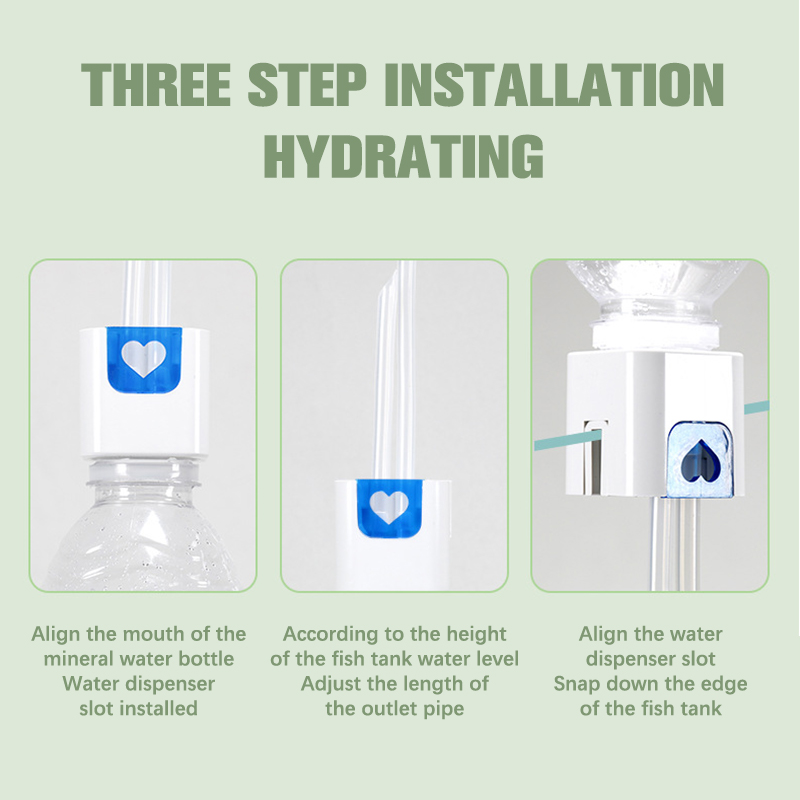 THREE STEP INSTALLATION HYDRATING

Align the mouth of the mineral water bottle
Water dispenser slot installed

According to the height of the fish tank water level
Adjust the length of the outlet pipe

Align the water dispenser slot
Snap down the edge of the fish tank