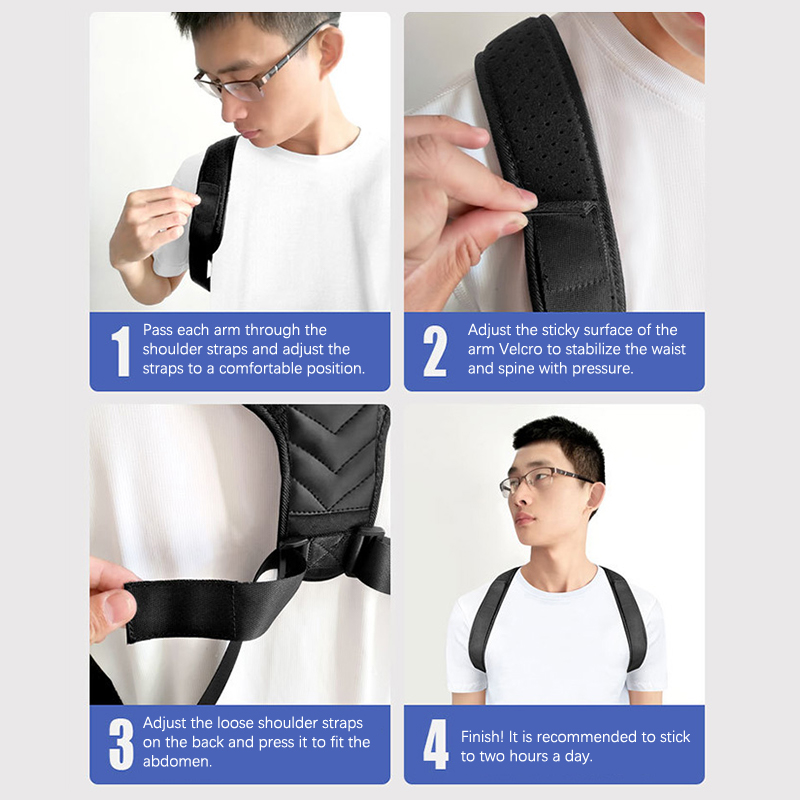 1 Pass each arm through the shoulder straps and adjust the straps to a comfortable position.

2 Adjust the sticky surface of the arm Velcro to stabilize the waist and spine with pressure.

3 Adjust the loose shoulder straps on the back and press it to fit the abdomen.

4 Finish! It is recommended to stick to two hours a day.