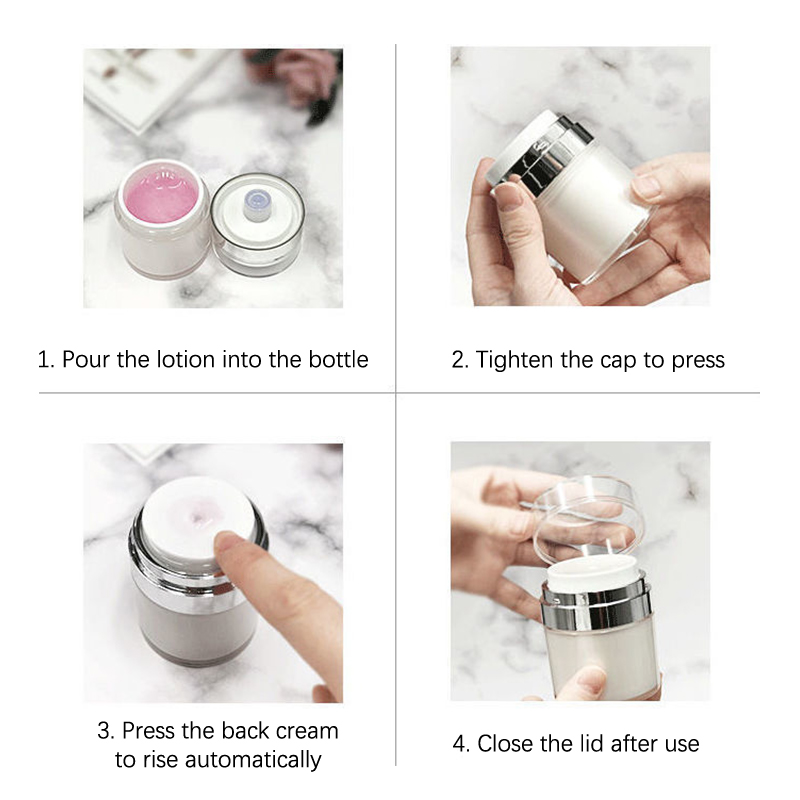 1. Pour the lotion into the bottle

2. Tighten the cap to press

3. Press the back cream to rise automatically

4. Close the lid after use