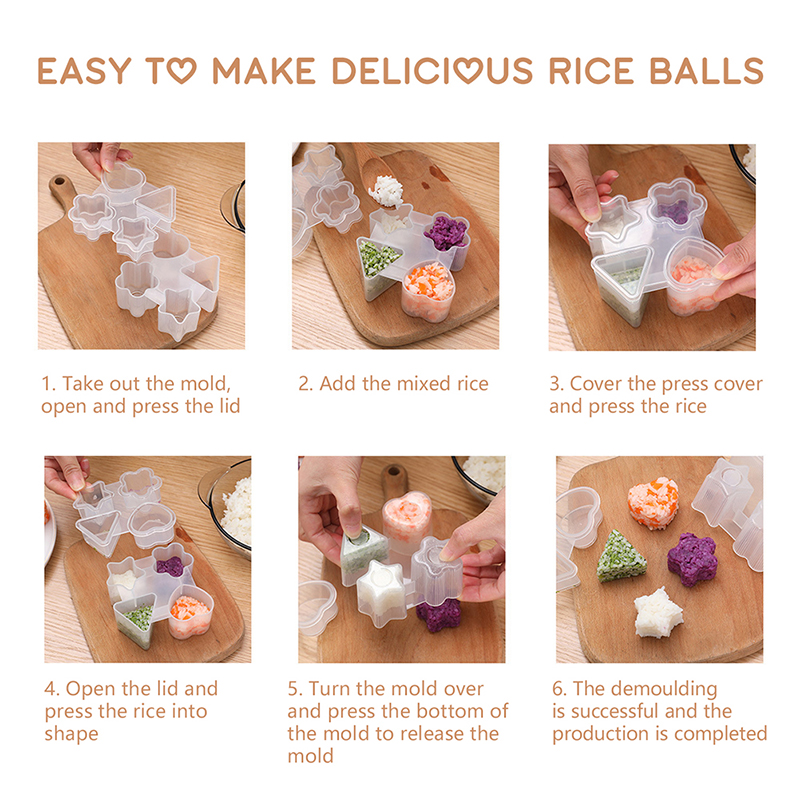 EASY TO MAKE DELICIOUS RICE BALLS

1. Take out the mold, open and press the lid

2. Add the mixed rice

3. Cover the press cover and press the rice

4. Open the lid and press the rice into shape

5. Turn the mold over and press the bottom of the mold to release the mold

6. The demoulding is successful and the production is completed