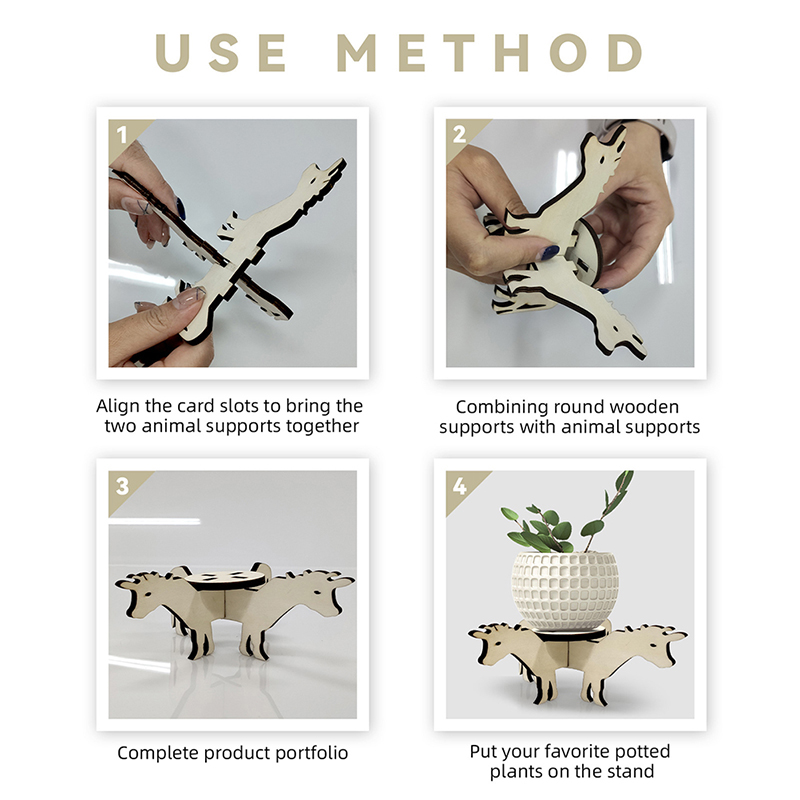 USE METHOD

1

Align the card slots to bring the two animal supports together

2

Combining round wooden supports with animal supports

3

Complete product portfolio

4

Put your favorite potted plants on the stand